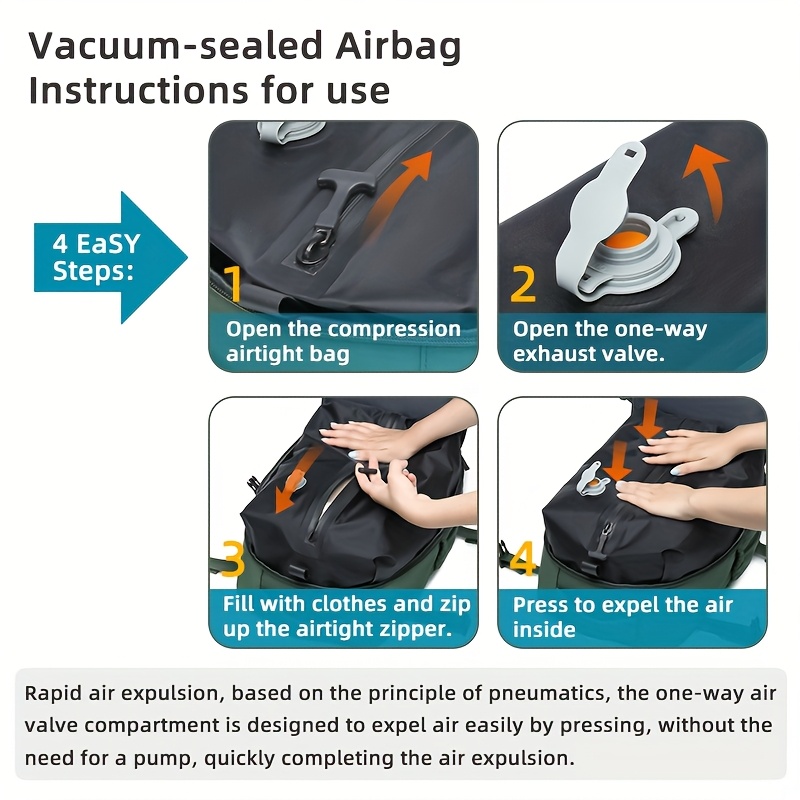 Vacuum-sealed Airbag Instructions for use

4 EaSY Steps:

1
Open the compression airtight bag

2
Open the one-way exhaust valve.

3
Fill with clothes and zip up the airtight zipper.

4
Press to expel the air inside

Rapid air expulsion, based on the principle of pneumatics, the one-way air valve compartment is designed to expel air easily by pressing, without the need for a pump, quickly completing the air expulsion.