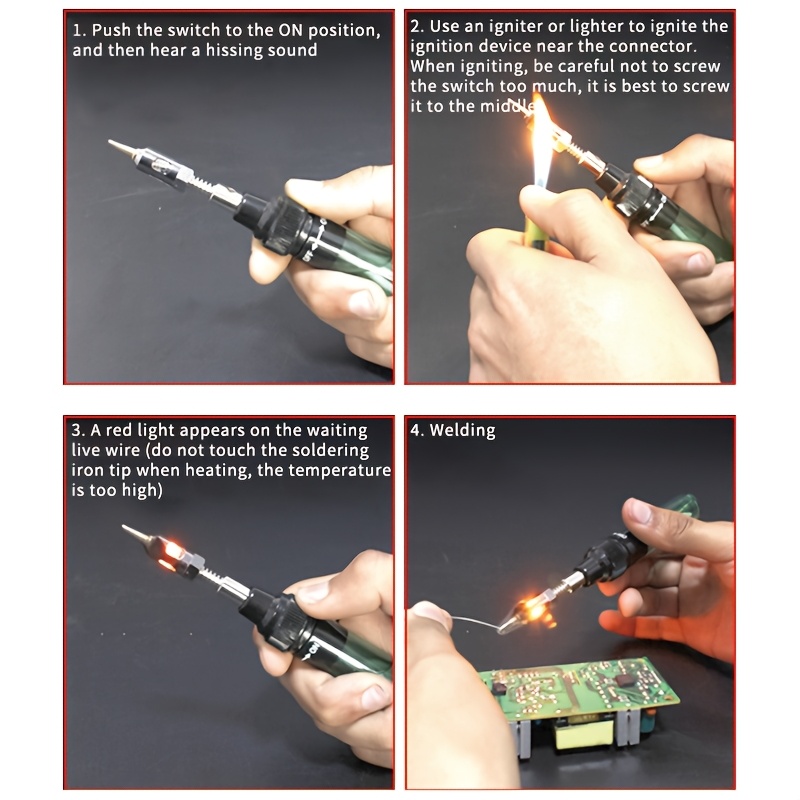 1. Push the switch to the ON position, and then hear a hissing sound

2. Use an igniter or lighter to ignite the ignition device near the connector. When igniting, be careful not to screw the switch too much, it is best to screw it to the middle

3. A red light appears on the waiting live wire (do not touch the soldering iron tip when heating, the temperature is too high)

4. Welding