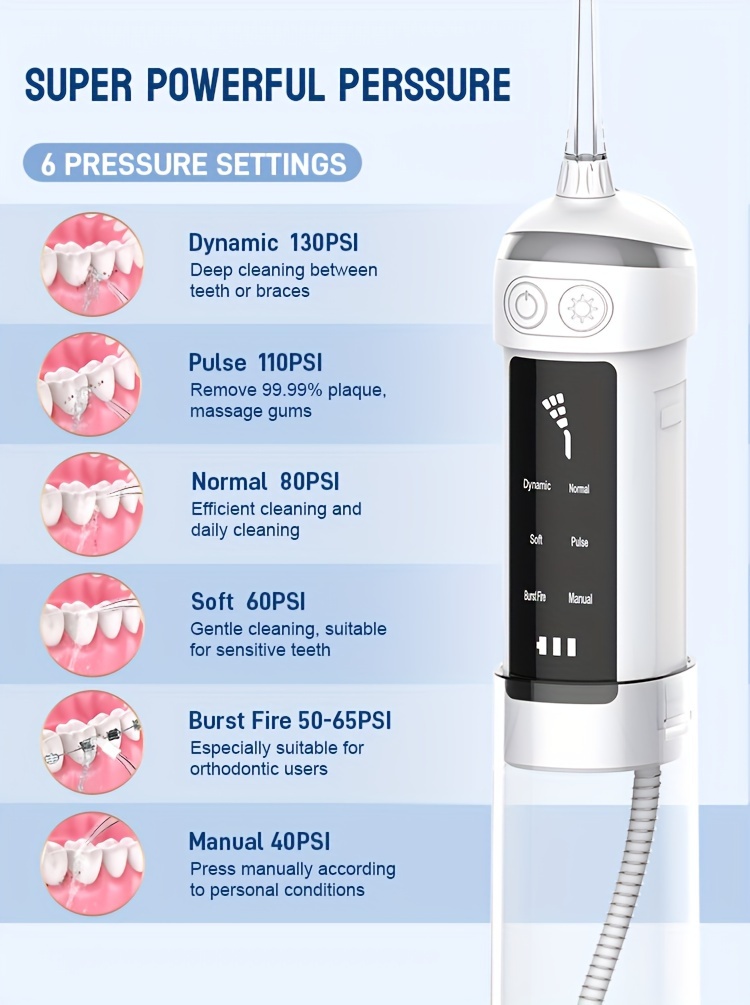 SUPER POWERFUL PERSSURE

6 PRESSURE SETTINGS

Dynamic 130PSI
Deep cleaning between teeth or braces

Pulse 110PSI
Remove 99.99% plaque, massage gums

Normal 80PSI
Efficient cleaning and daily cleaning

Soft 60PSI
Gentle cleaning, suitable for sensitive teeth

Burst Fire 50-65PSI
Especially suitable for orthodontic users

Manual 40PSI
Press manually according to personal conditions

Dynamic Normal
Soft Pulse
Burst Fire Manual