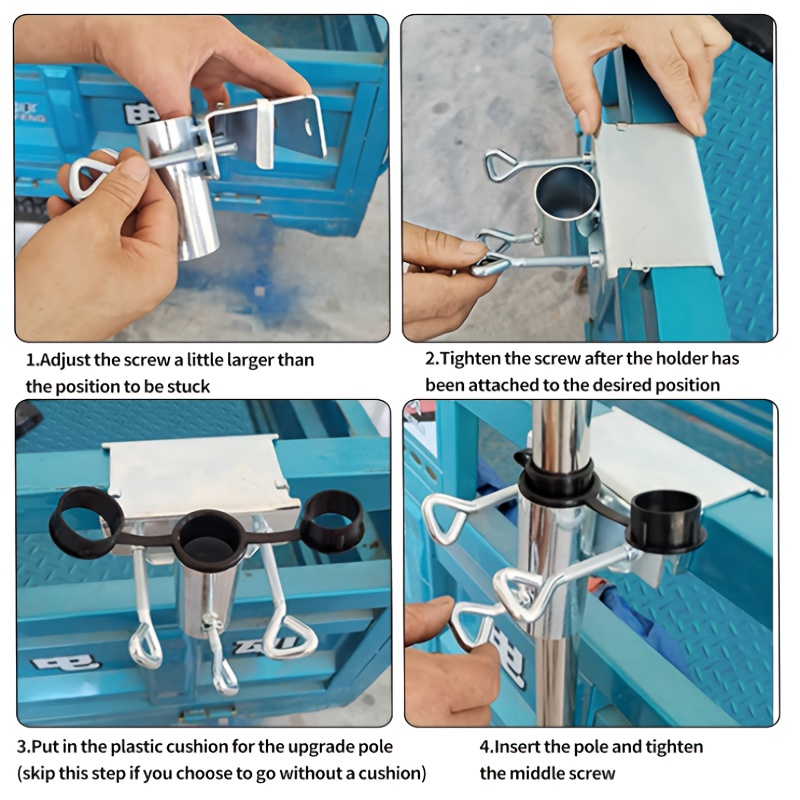 1.Adjust the screw a little larger than the position to be stuck

2.Tighten the screw after the holder has been attached to the desired position

3.Put in the plastic cushion for the upgrade pole (skip this step if you choose to go without a cushion)

4.Insert the pole and tighten the middle screw