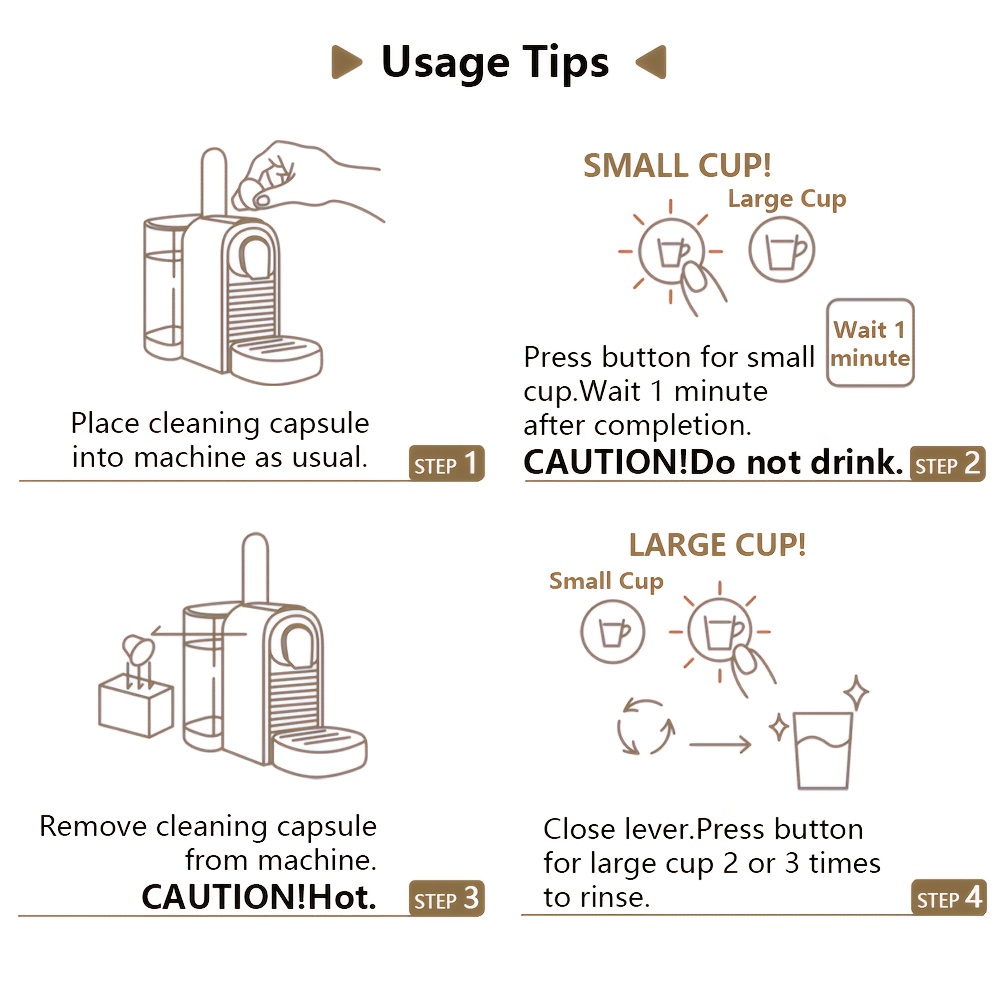 Usage Tips

Place cleaning capsule into machine as usual.

STEP 1

SMALL CUP!

Large Cup

Wait 1 minute

Press button for small cup.Wait 1 minute after completion.

CAUTION!Do not drink.

STEP 2

Remove cleaning capsule from machine.

CAUTION!Hot.

STEP 3

LARGE CUP!

Small Cup

Close lever.Press button for large cup 2 or 3 times to rinse.

STEP 4