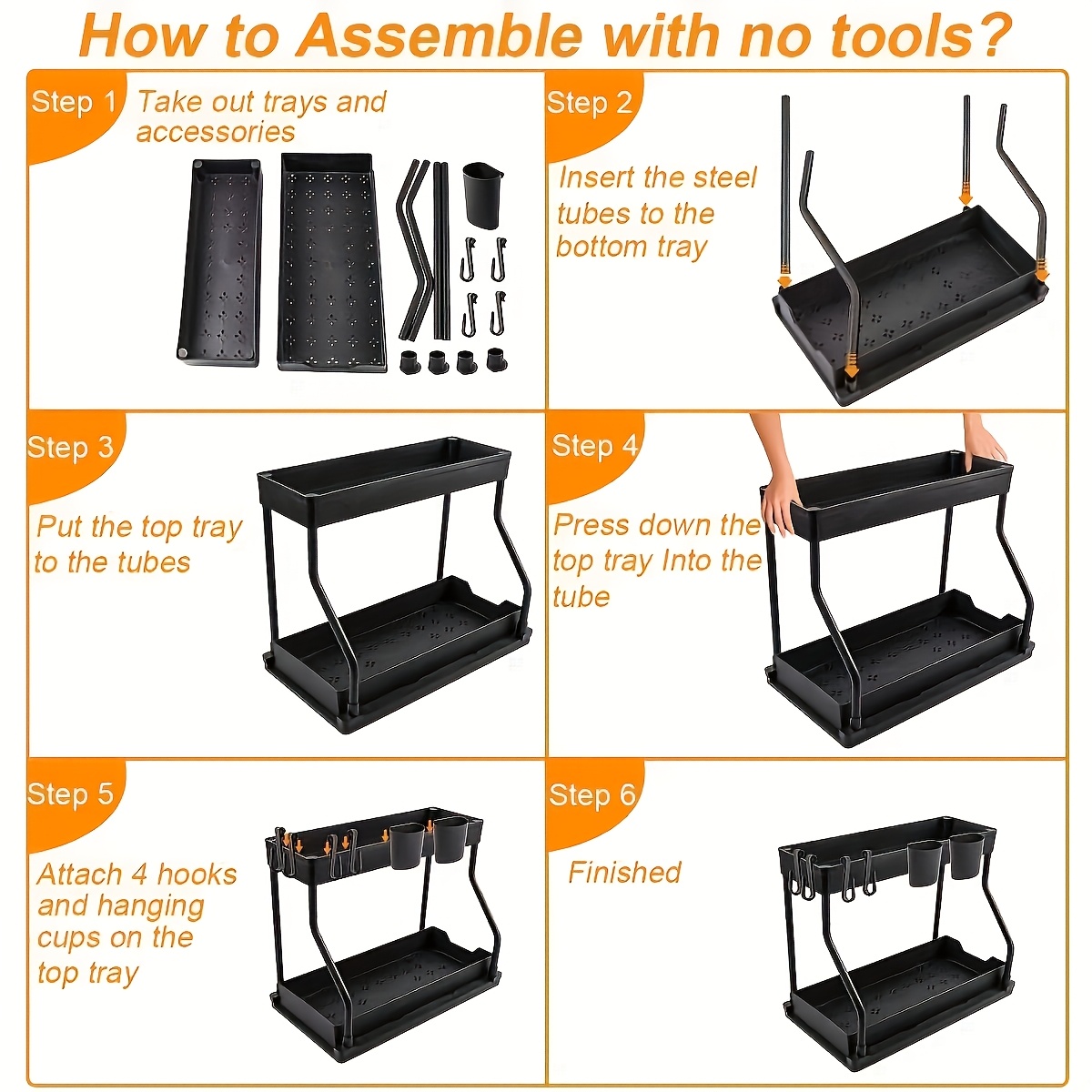 How to Assemble with no tools?

Step 1 Take out trays and accessories

Step 2

Insert the steel tubes to the bottom tray

Step 3

Put the top tray to the tubes

Step 4

Press down the top tray Into the tube

Step 5

Attach 4 hooks and hanging cups on the top tray

Step 6

Finished