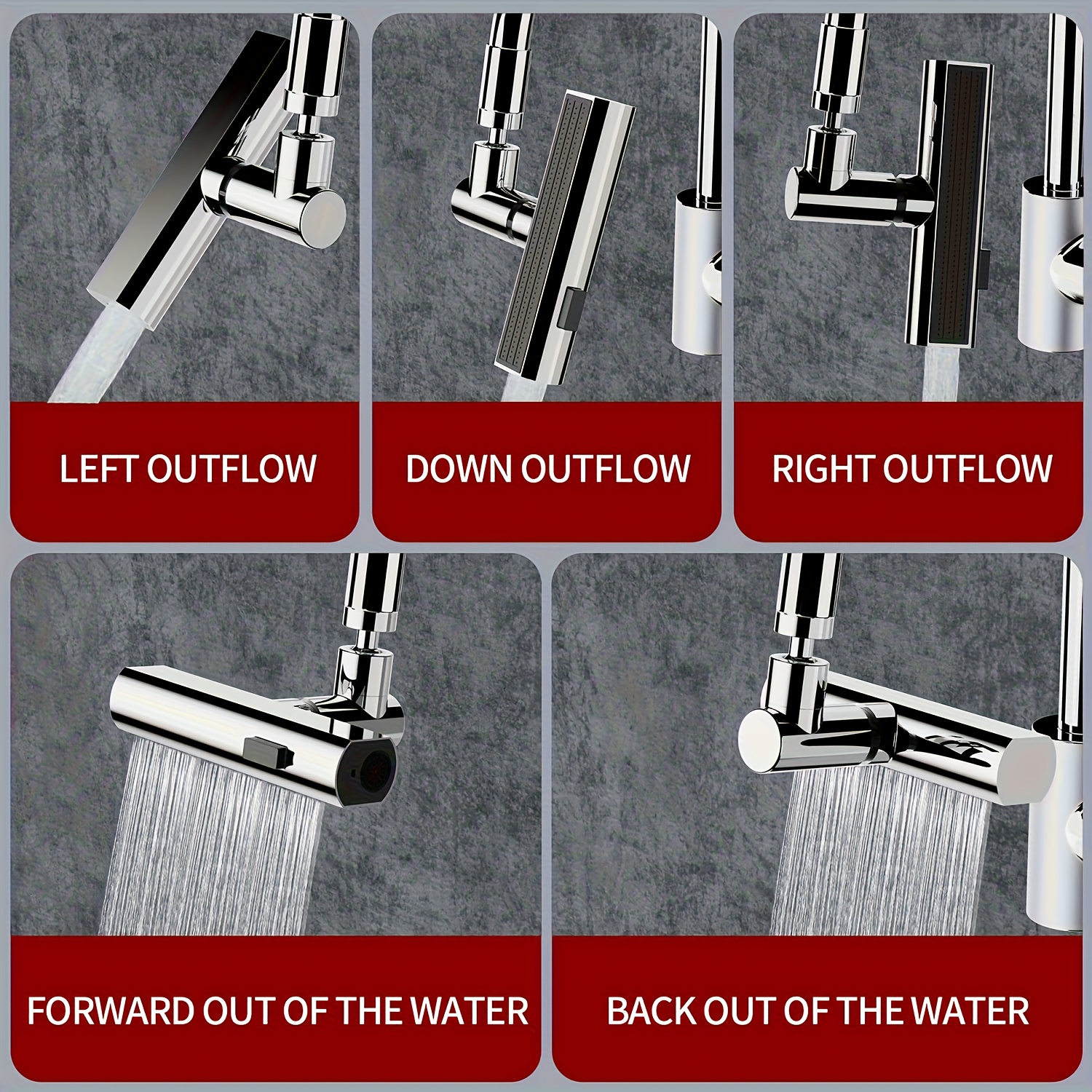 LEFT OUTFLOW

DOWN OUTFLOW

RIGHT OUTFLOW

FORWARD OUT OF THE WATER

BACK OUT OF THE WATER