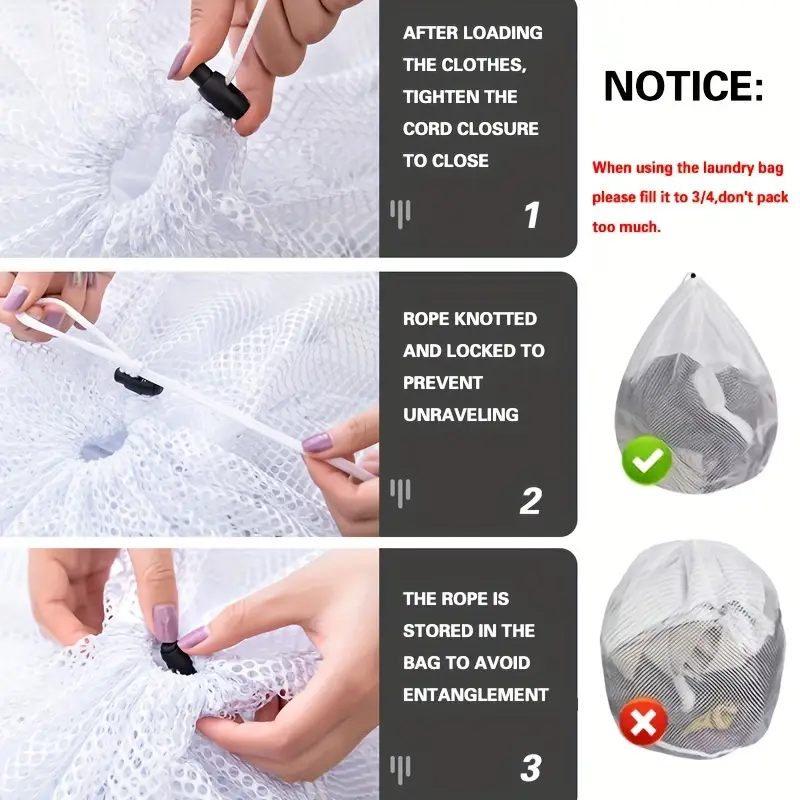 AFTER LOADING THE CLOTHES, TIGHTEN THE CORD CLOSURE TO CLOSE

1

ROPE KNOTTED AND LOCKED TO PREVENT UNRAVELING

2

THE ROPE IS STORED IN THE BAG TO AVOID ENTANGLEMENT

3

NOTICE:

When using the laundry bag please fill it to 3/4,don't pack too much.