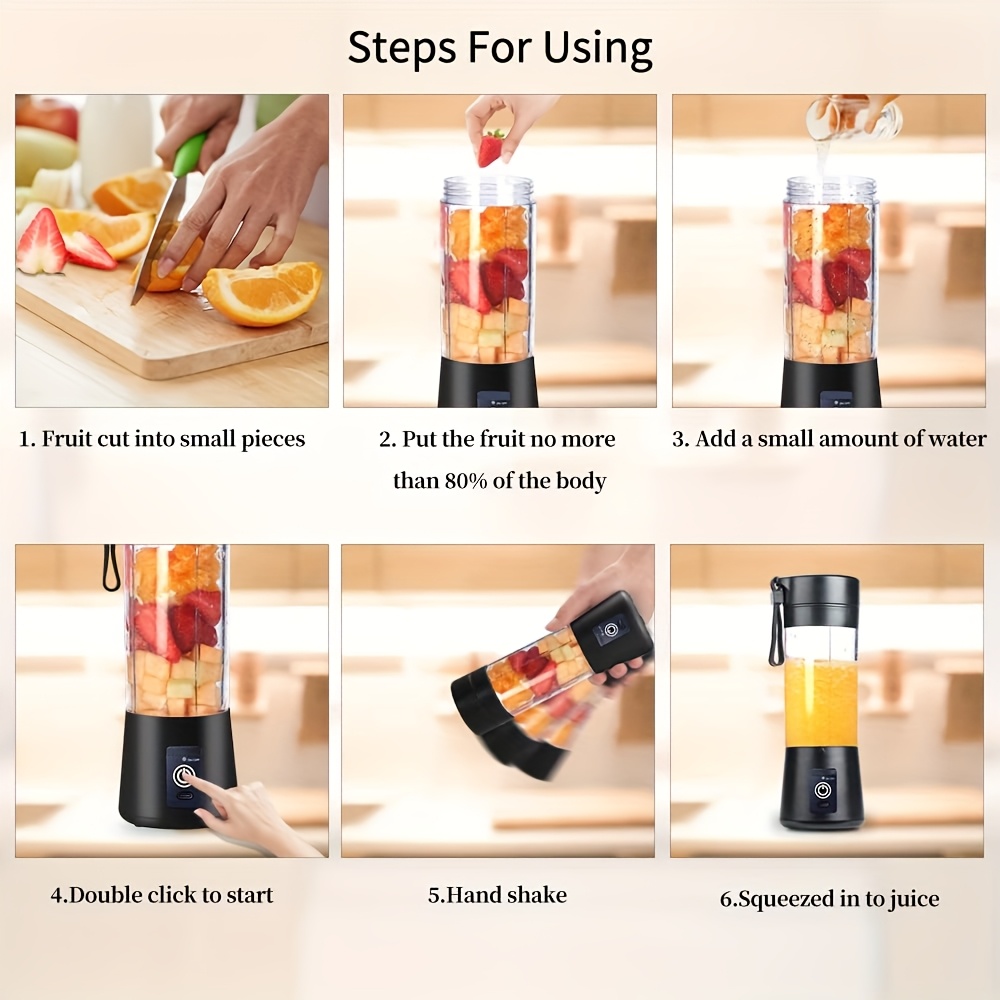 Steps For Using

1. Fruit cut into small pieces

2. Put the fruit no more than 80% of the body

3. Add a small amount of water

4.Double click to start

5.Hand shake

6.Squeezed in to juice