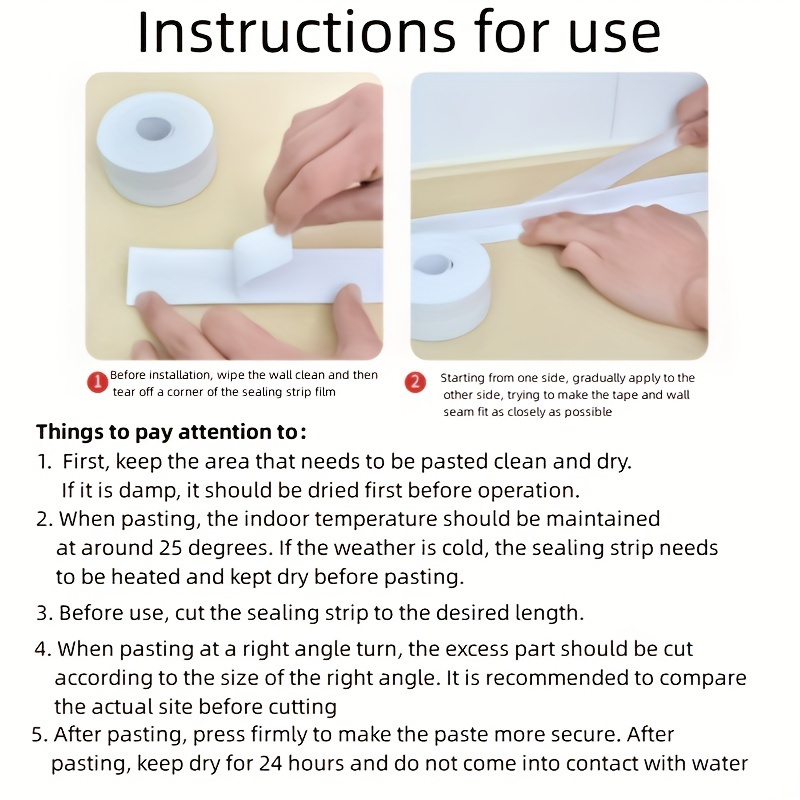 Instructions for use

1 Before installation, wipe the wall clean and then tear off a corner of the sealing strip film

2 Starting from one side, gradually apply to the other side, trying to make the tape and wall seam fit as closely as possible

Things to pay attention to:
1. First, keep the area that needs to be pasted clean and dry. If it is damp, it should be dried first before operation.
2. When pasting, the indoor temperature should be maintained at around 25 degrees. If the weather is cold, the sealing strip needs to be heated and kept dry before pasting.
3. Before use, cut the sealing strip to the desired length.
4. When pasting at a right angle turn, the excess part should be cut according to the size of the right angle. It is recommended to compare the actual site before cutting
5. After pasting, press firmly to make the paste more secure. After pasting, keep dry for 24 hours and do not come into contact with water