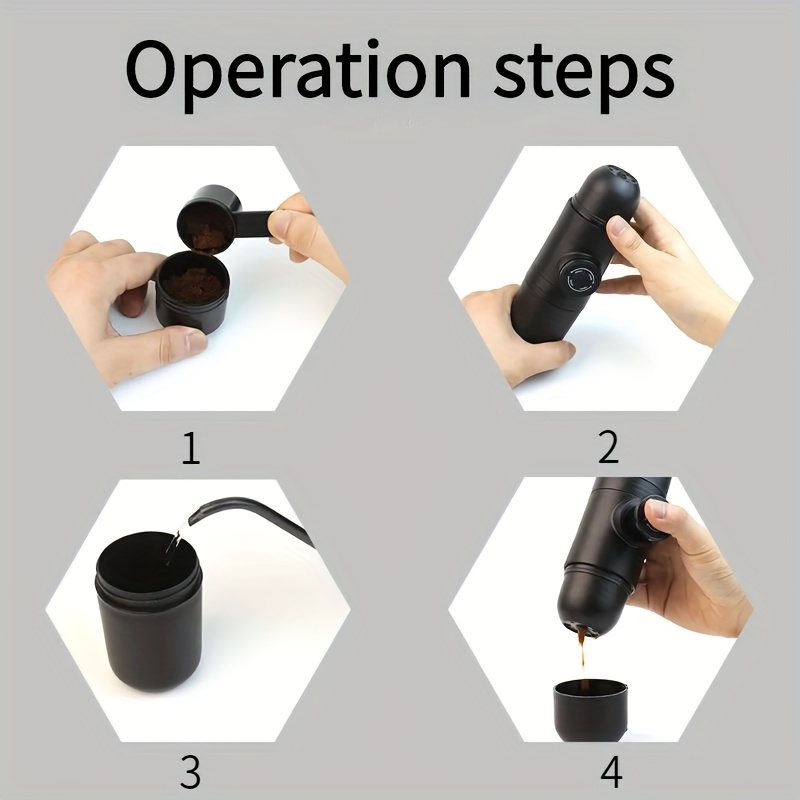 Operation steps

1

2

3

4