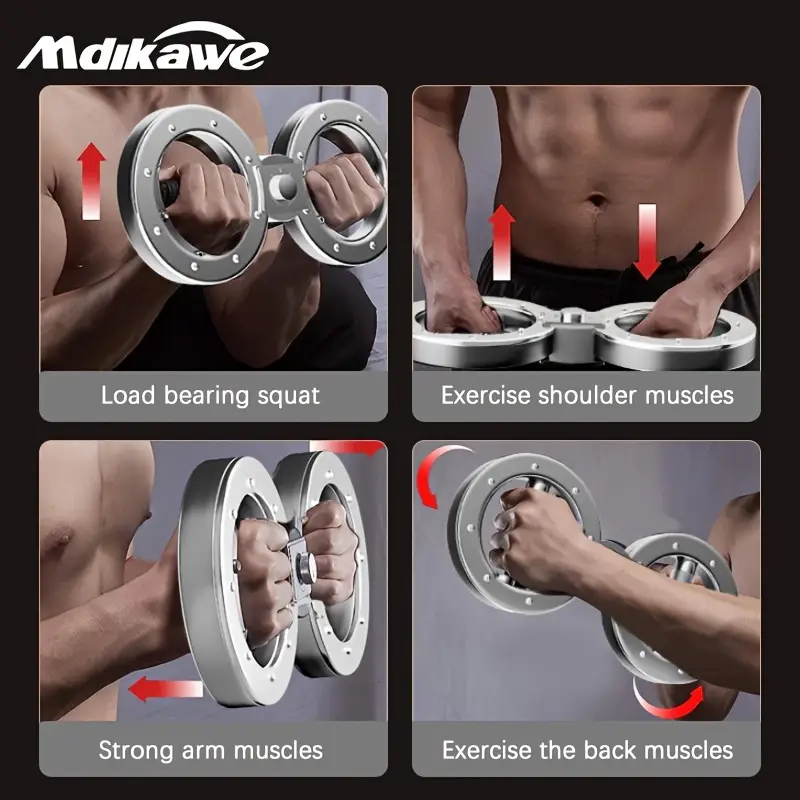 Mdikawe

Load bearing squat

Exercise shoulder muscles

Strong arm muscles

Exercise the back muscles