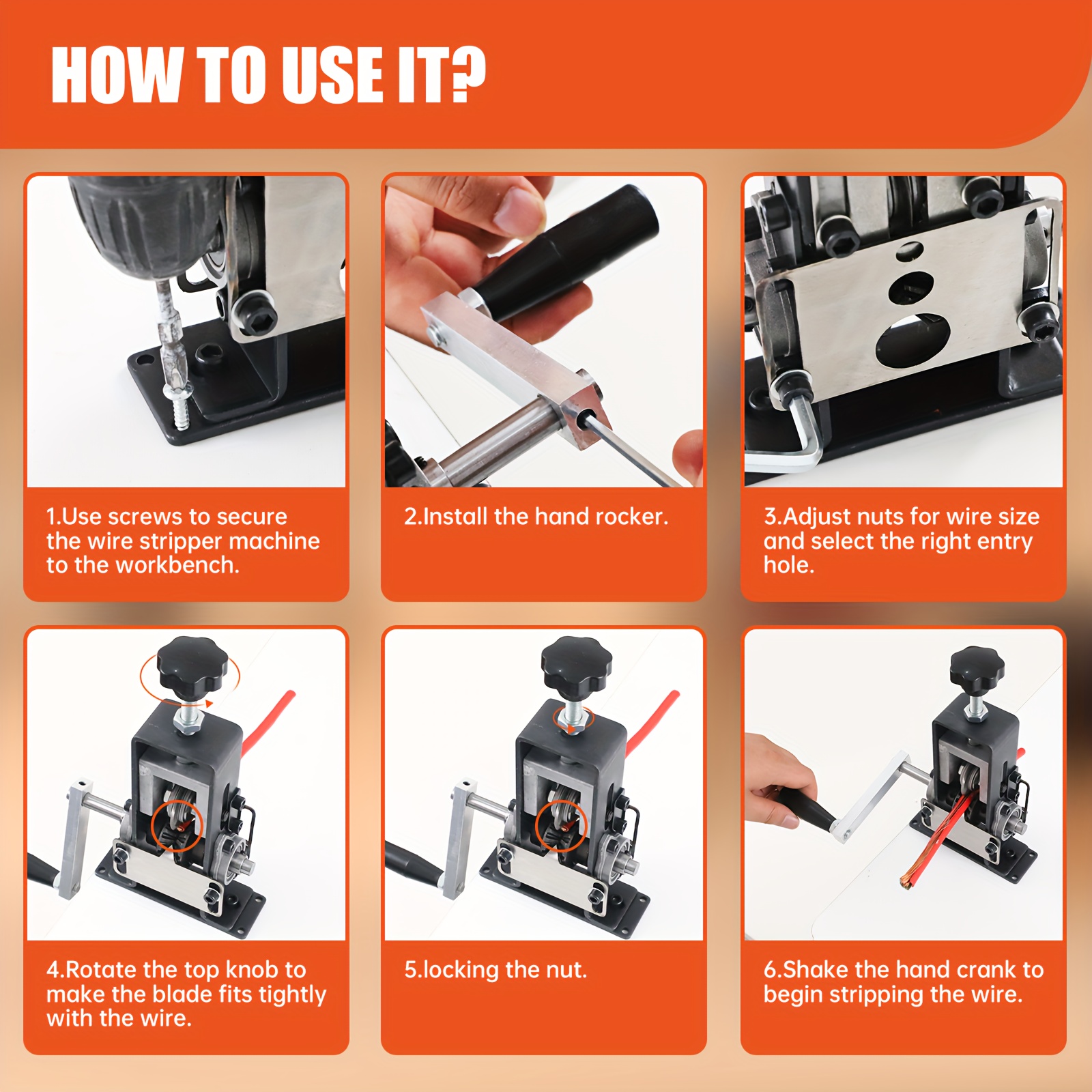 HOW TO USE IT?

1.Use screws to secure the wire stripper machine to the workbench.

2.Install the hand rocker.

3.Adjust nuts for wire size and select the right entry hole.

4.Rotate the top knob to make the blade fits tightly with the wire.

5.locking the nut.

6.Shake the hand crank to begin stripping the wire.