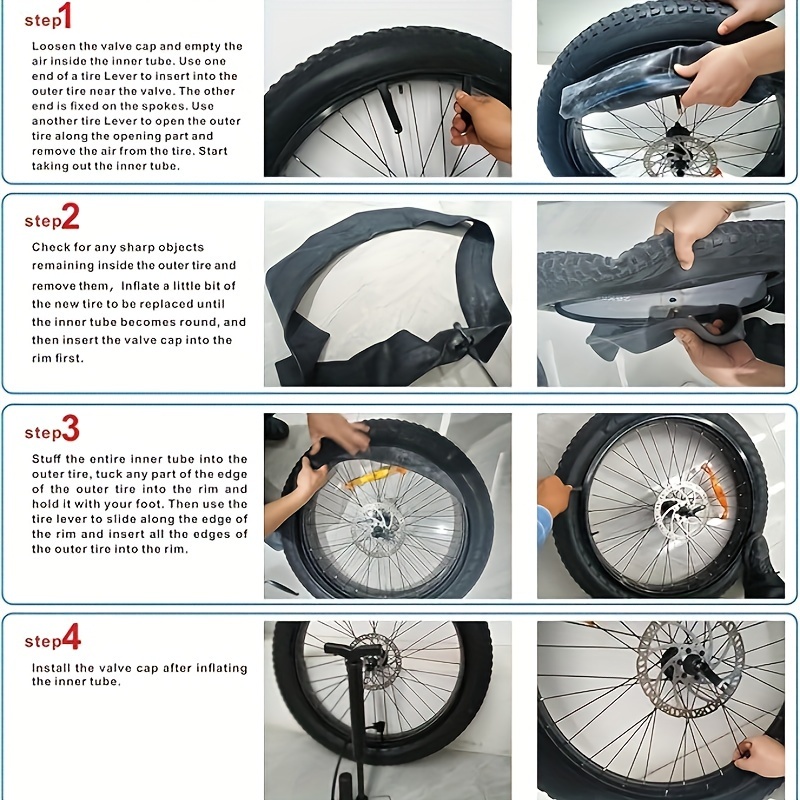 step1

Loosen the valve cap and empty the air inside the inner tube. Use one end of a tire Lever to insert into the outer tire near the valve. The other end is fixed on the spokes. Use another tire Lever to open the outer tire along the opening part and remove the air from the tire. Start taking out the inner tube.

step2

Check for any sharp objects remaining inside the outer tire and remove them, Inflate a little bit of the new tire to be replaced until the inner tube becomes round, and then insert the valve cap into the rim first.

step3

Stuff the entire inner tube into the outer tire, tuck any part of the edge of the outer tire into the rim and hold it with your foot. Then use the tire lever to slide along the edge of the rim and insert all the edges of the outer tire into the rim.

step4

Install the valve cap after inflating the inner tube.