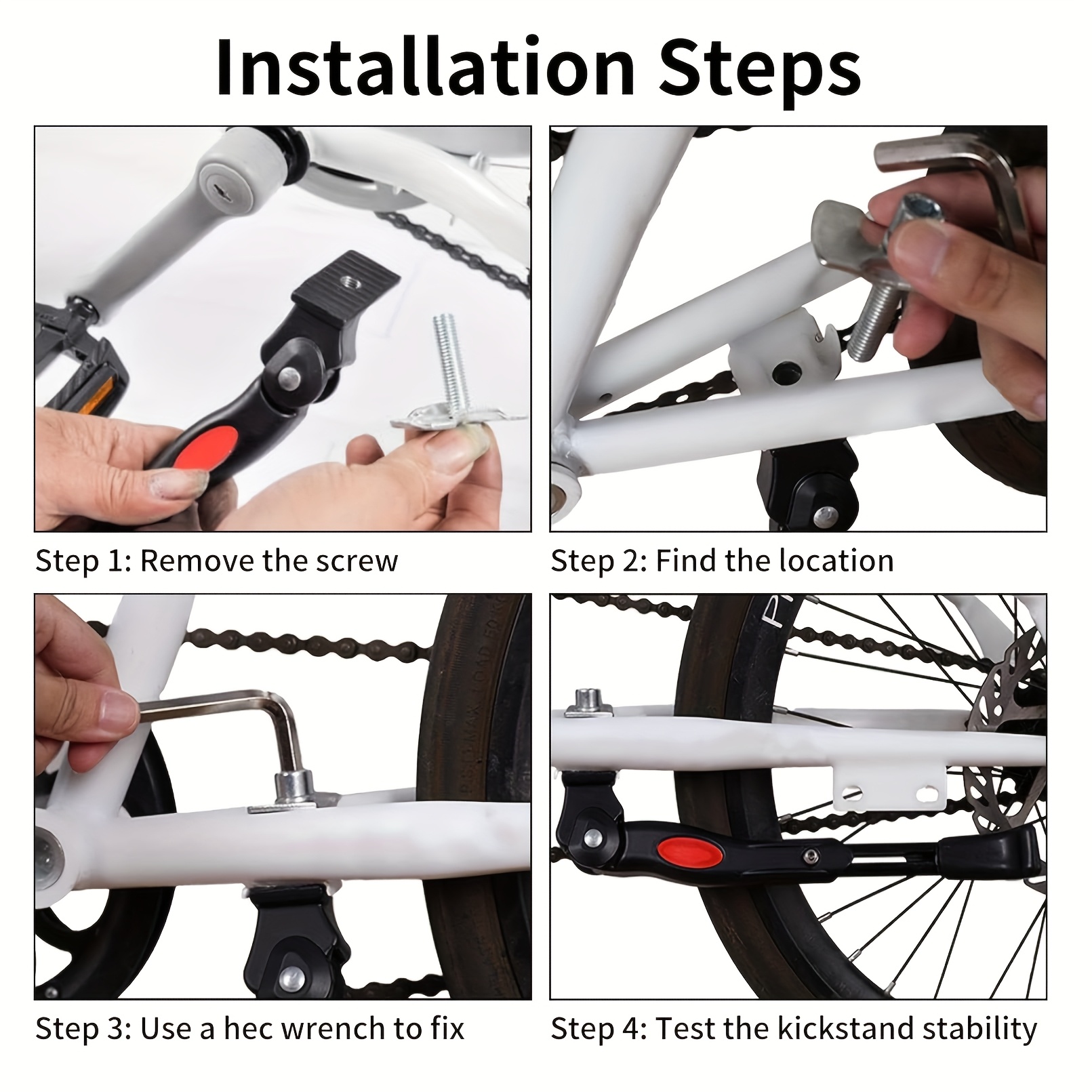 Installation Steps

Step 1: Remove the screw

Step 2: Find the location

Step 3: Use a hec wrench to fix

Step 4: Test the kickstand stability