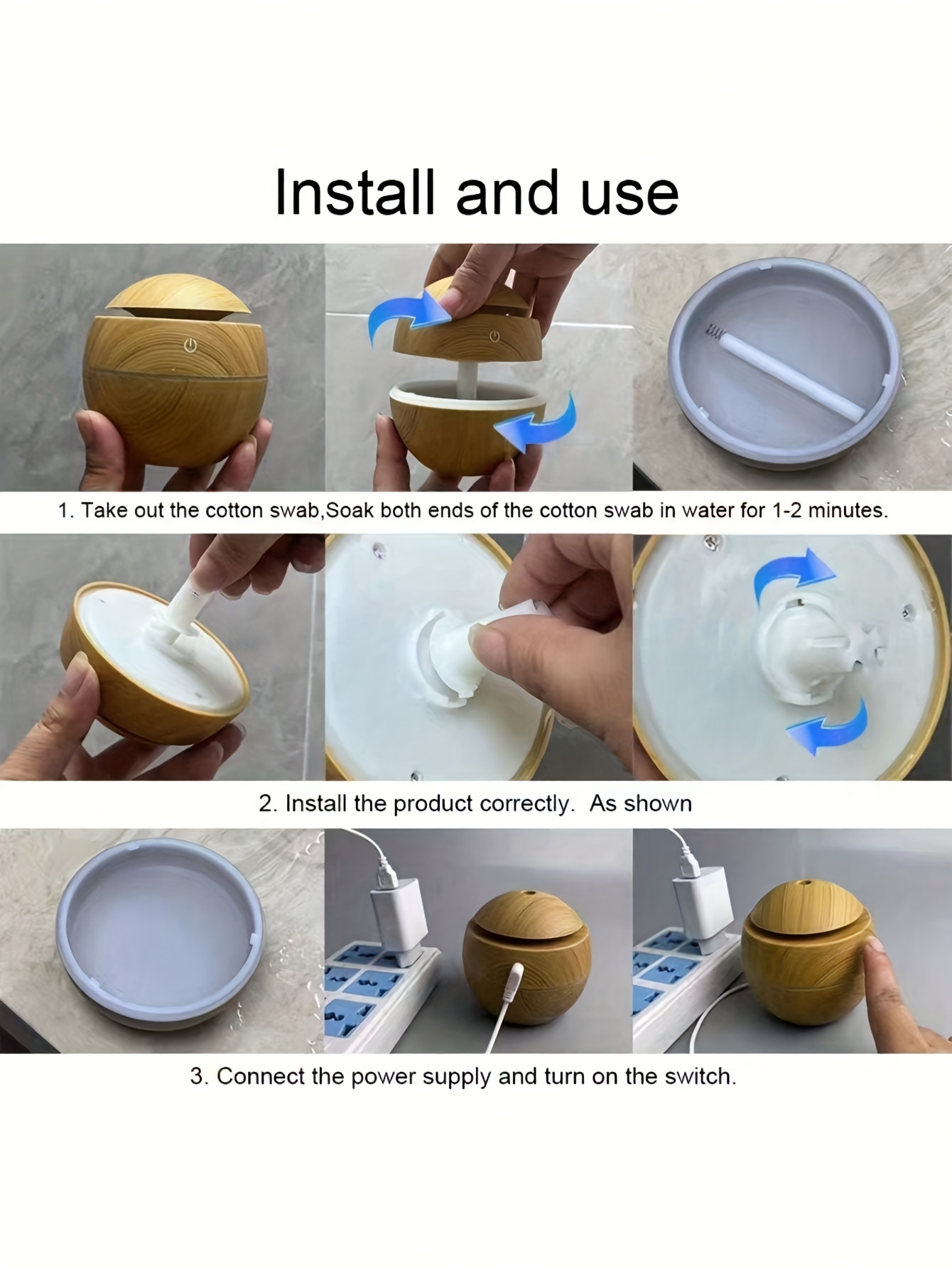 Install and use

1. Take out the cotton swab,Soak both ends of the cotton swab in water for 1-2 minutes.

2. Install the product correctly.  As shown

3. Connect the power supply and turn on the switch.