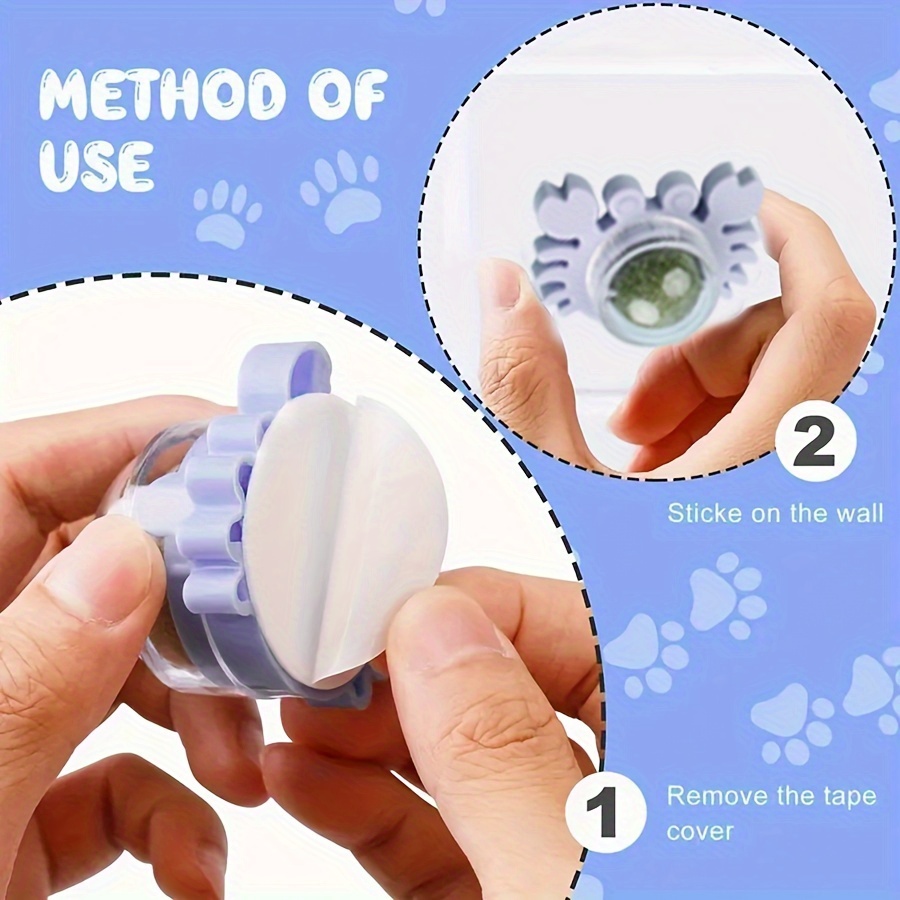 METHOD OF USE

2

Sticke on the wall

1

Remove the tape cover