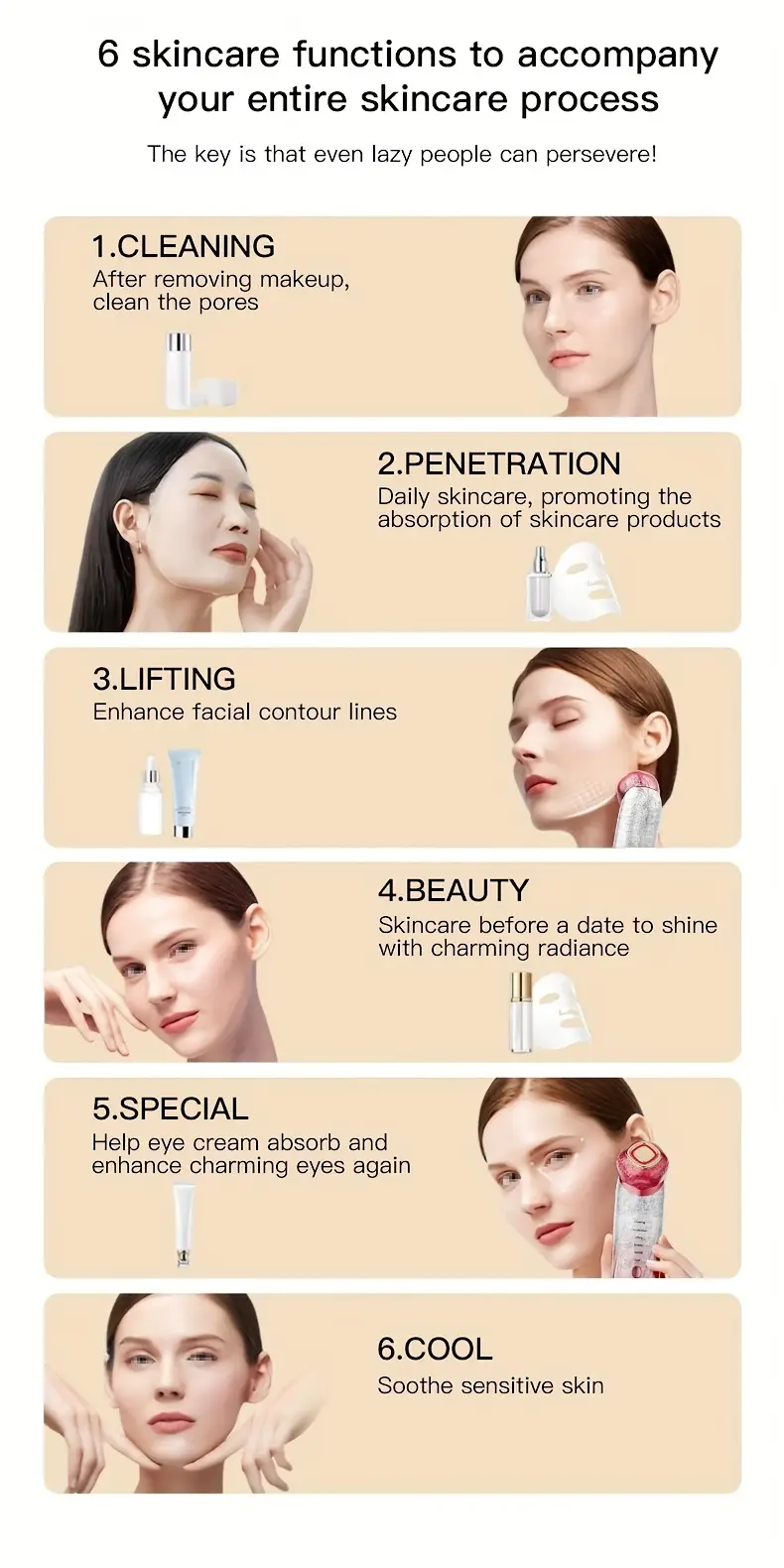 6 skincare functions to accompany your entire skincare process

The key is that even lazy people can persevere!

1.CLEANING
After removing makeup, clean the pores

2.PENETRATION
Daily skincare, promoting the absorption of skincare products

3.LIFTING
Enhance facial contour lines

4.BEAUTY
Skincare before a date to shine with charming radiance

5.SPECIAL
Help eye cream absorb and enhance charming eyes again

6.COOL
Soothe sensitive skin