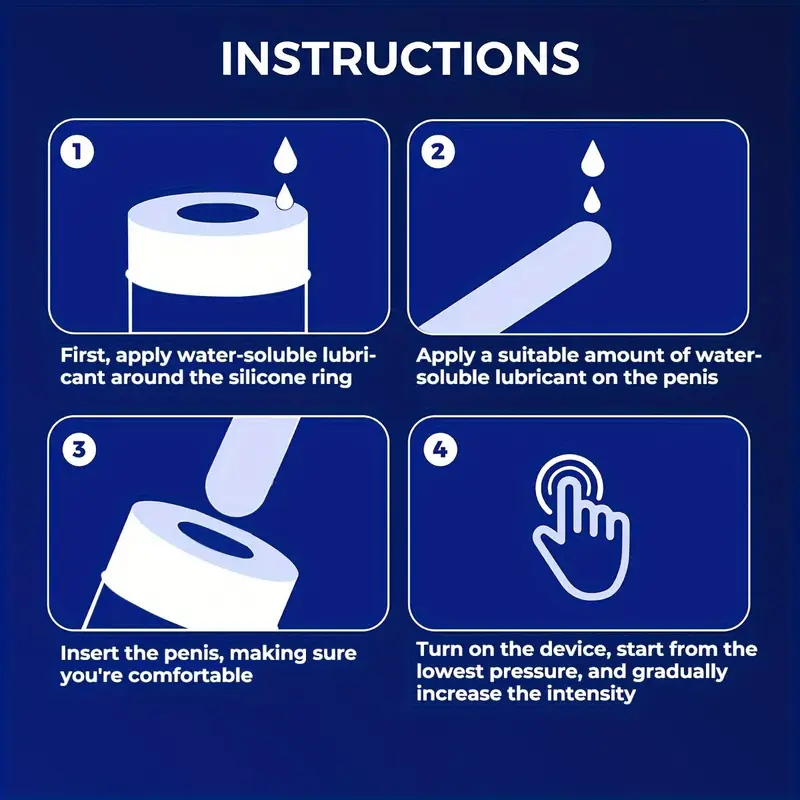 INSTRUCTIONS

1

First, apply water-soluble lubricant around the silicone ring

2

Apply a suitable amount of water-soluble lubricant on the penis

3

Insert the penis, making sure you're comfortable

4

Turn on the device, start from the lowest pressure, and gradually increase the intensity