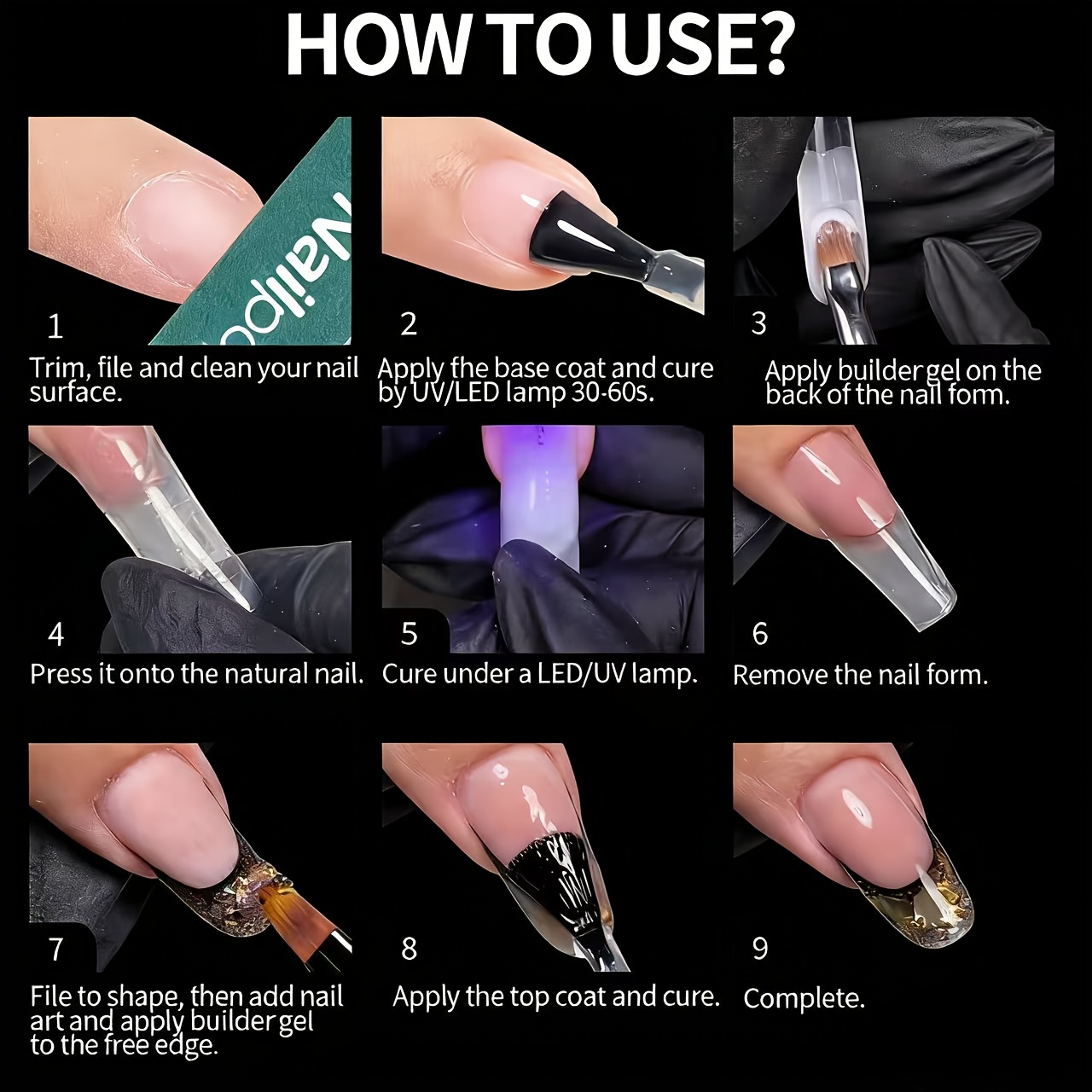 HOW TO USE?

Nailpo

1
Trim, file and clean your nail surface.

2
Apply the base coat and cure by UV/LED lamp 30-60s.

3
Apply builder gel on the back of the nail form.

4
Press it onto the natural nail.

5
Cure under a LED/UV lamp.

6
Remove the nail form.

7
File to shape, then add nail art and apply builder gel to the free edge.

8
Apply the top coat and cure.

9
Complete.