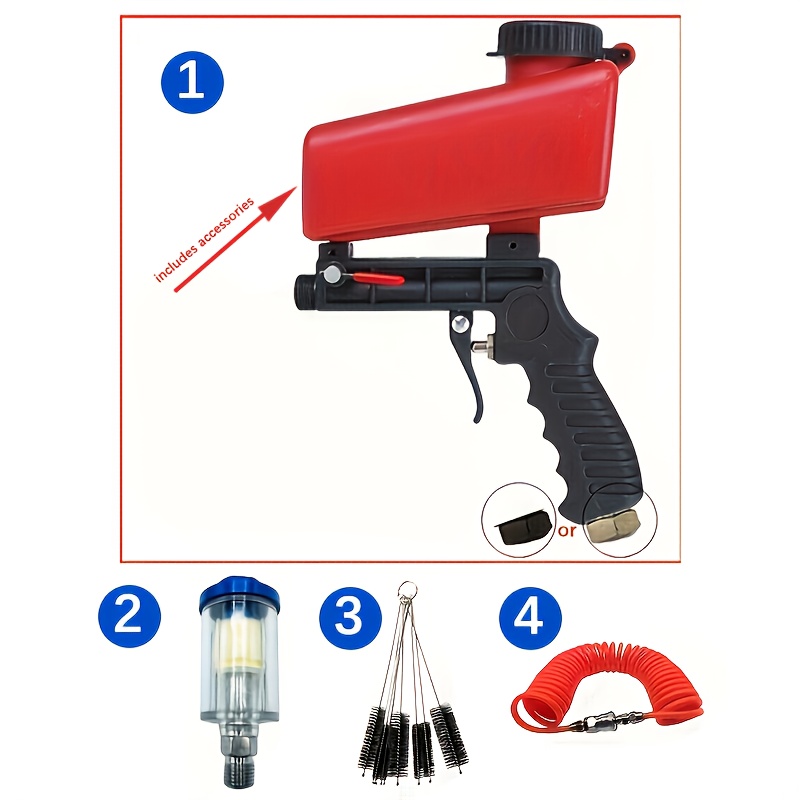 1

includes accessories

or

2

3

4