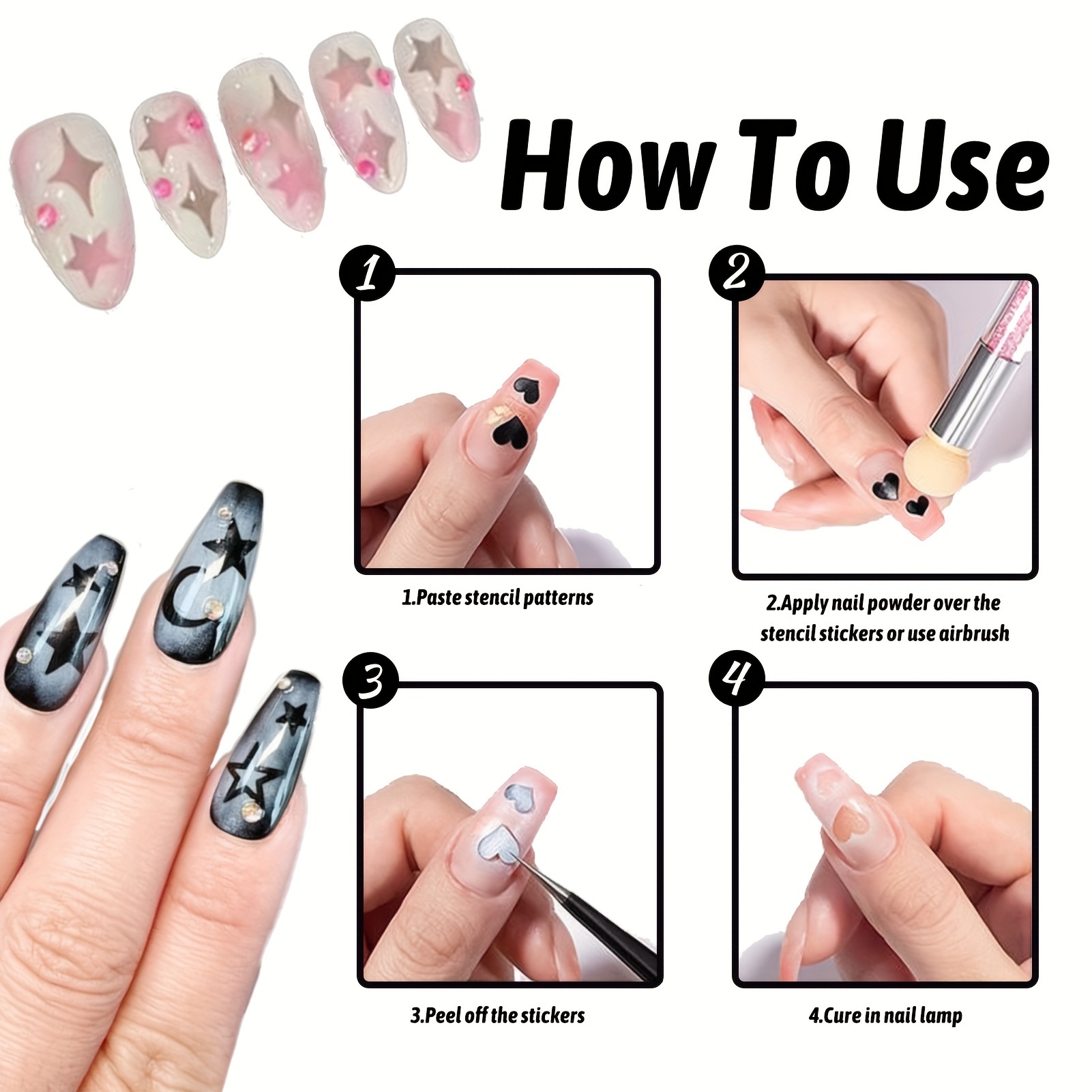 How To Use

1

1.Paste stencil patterns

2

2.Apply nail powder over the stencil stickers or use airbrush

3

3.Peel off the stickers

4

4.Cure in nail lamp