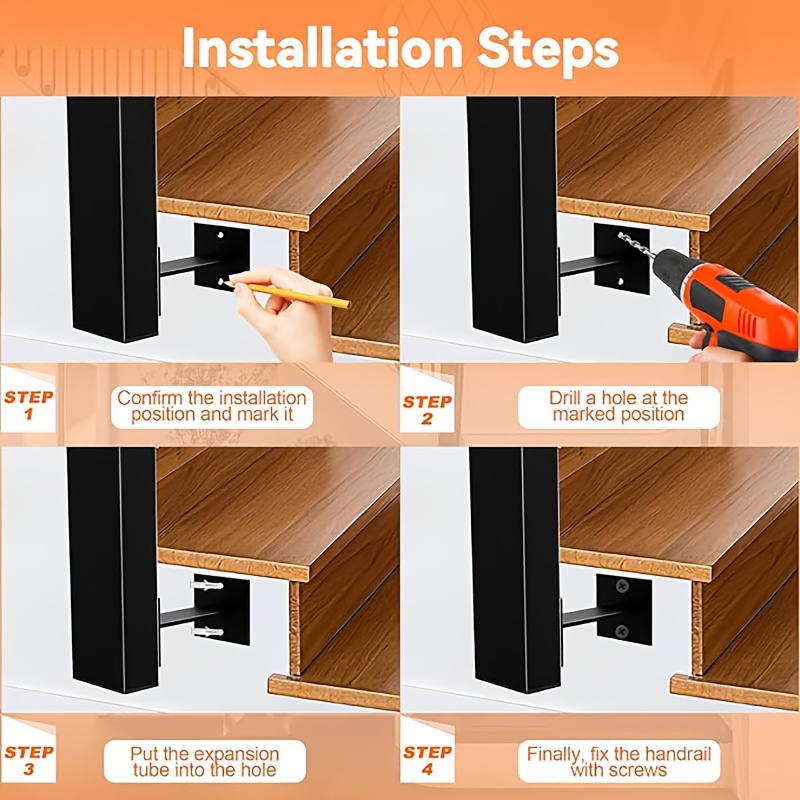 Installation Steps

STEP 1

Confirm the installation position and mark it

STEP 2

Drill a hole at the marked position

STEP 3

Put the expansion tube into the hole

STEP 4

Finally, fix the handrail with screws