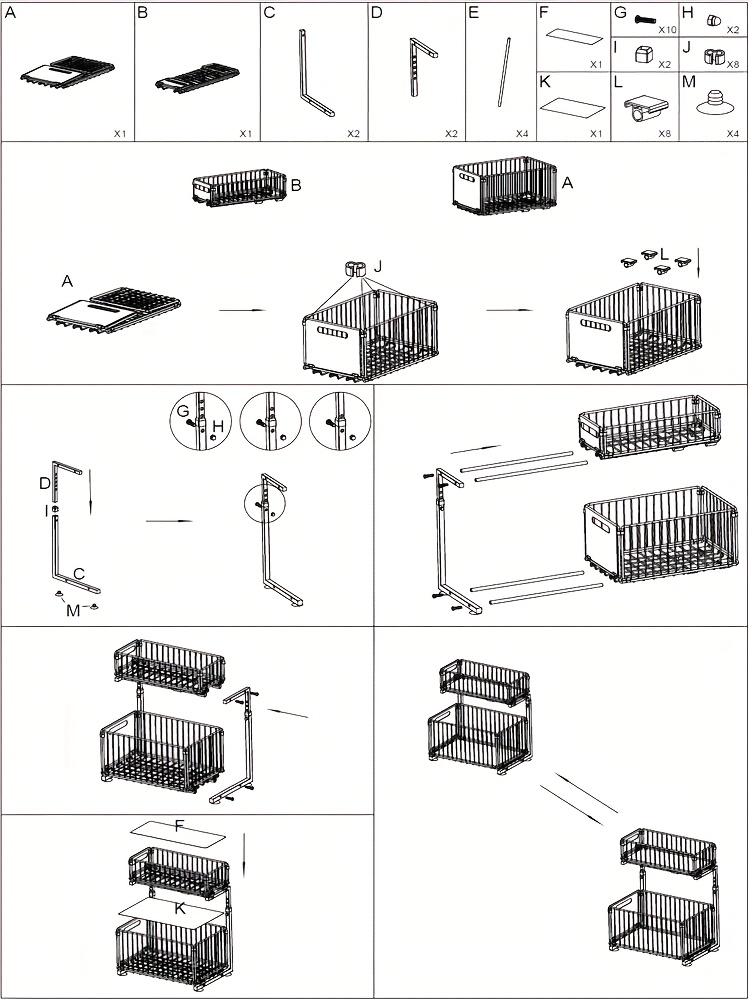 A X1
B X1
C X2
D X2
E X4
F X1
G X10
H X2
I X2
J X8
K X1
L X8
M X4

B
A

A
J
L

G
H
D
I
C
M

F
K