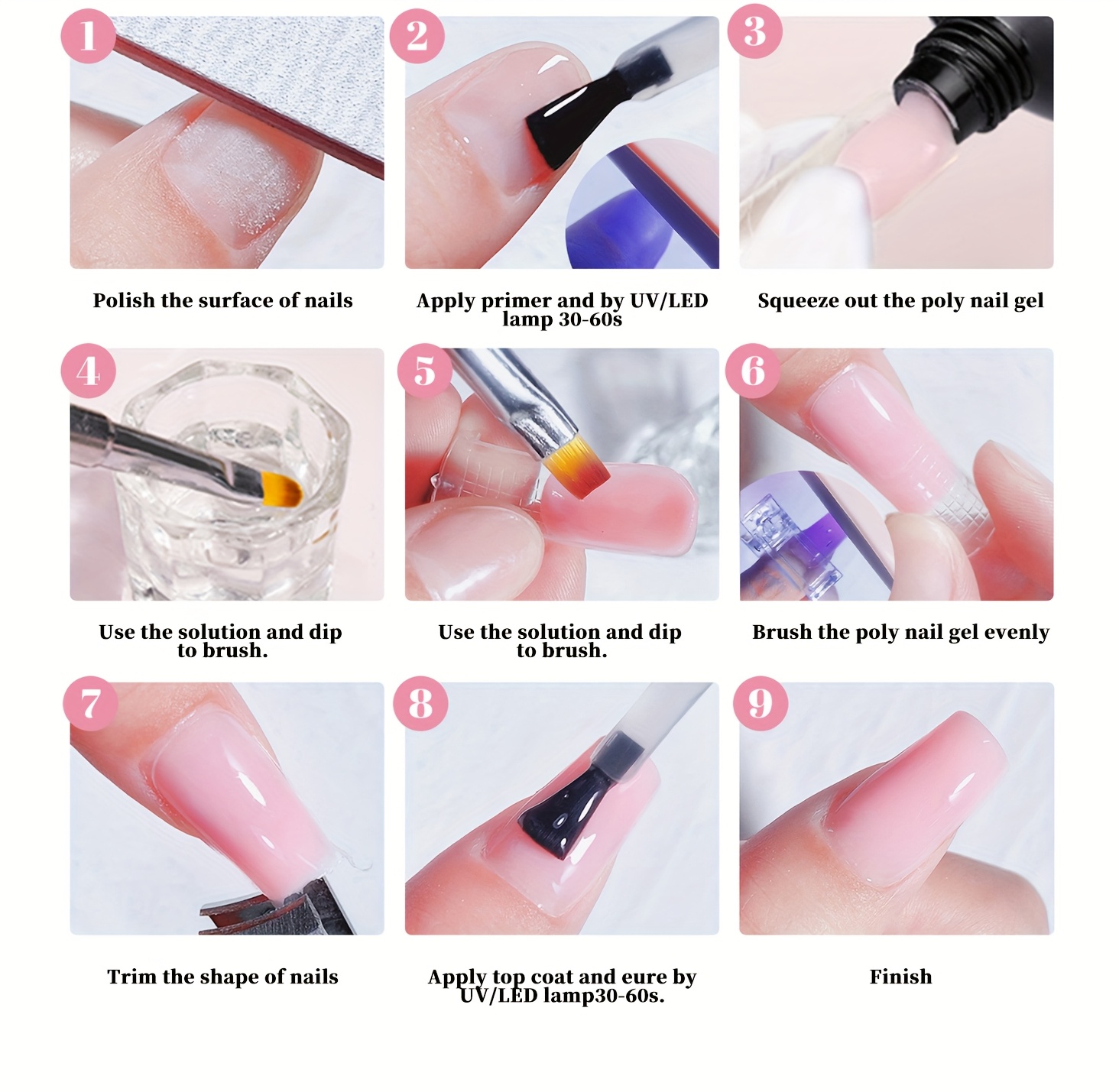 1

Polish the surface of nails

2

Apply primer and by UV/LED lamp 30-60s

3

Squeeze out the poly nail gel

4

Use the solution and dip to brush.

5

Use the solution and dip to brush.

6

Brush the poly nail gel evenly

7

Trim the shape of nails

8

Apply top coat and eure by UV/LED lamp30-60s.

9

Finish