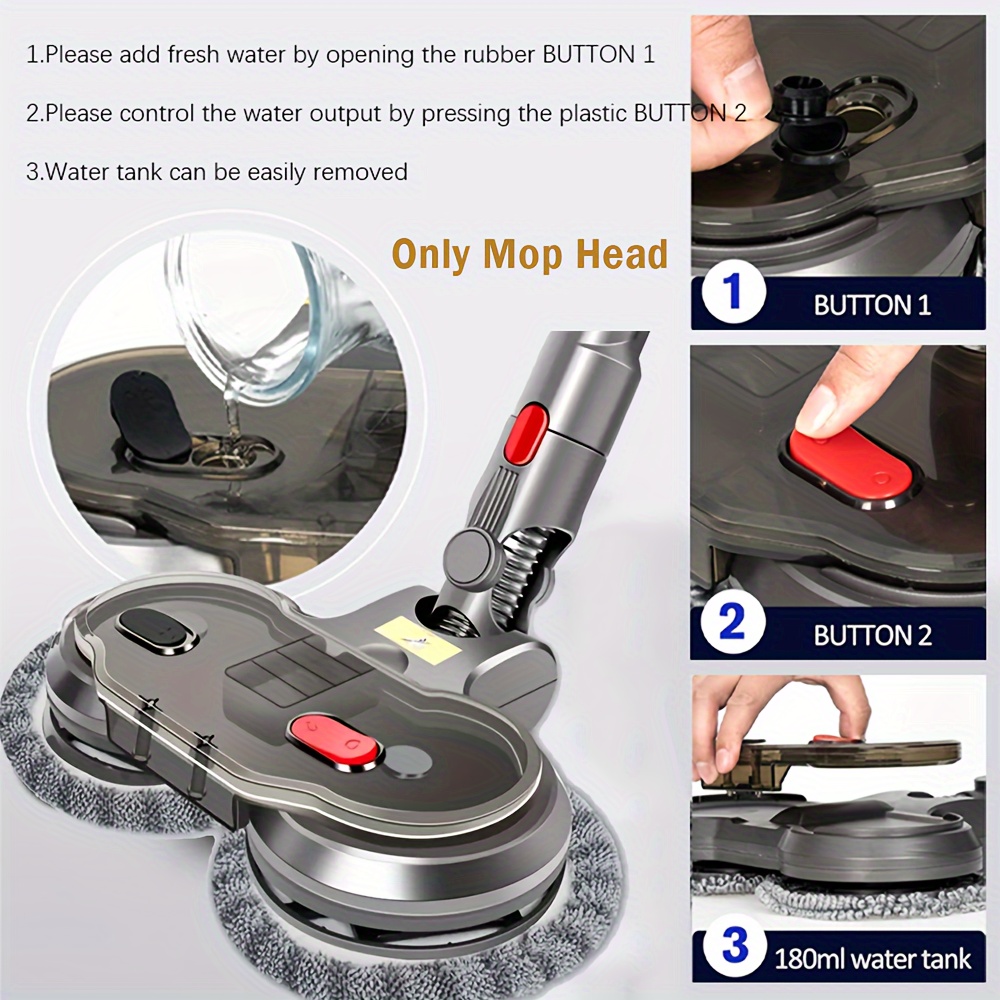 1.Please add fresh water by opening the rubber BUTTON 1

2.Please control the water output by pressing the plastic BUTTON 2

3.Water tank can be easily removed

Only Mop Head

1 BUTTON 1

2 BUTTON 2

3 180ml water tank