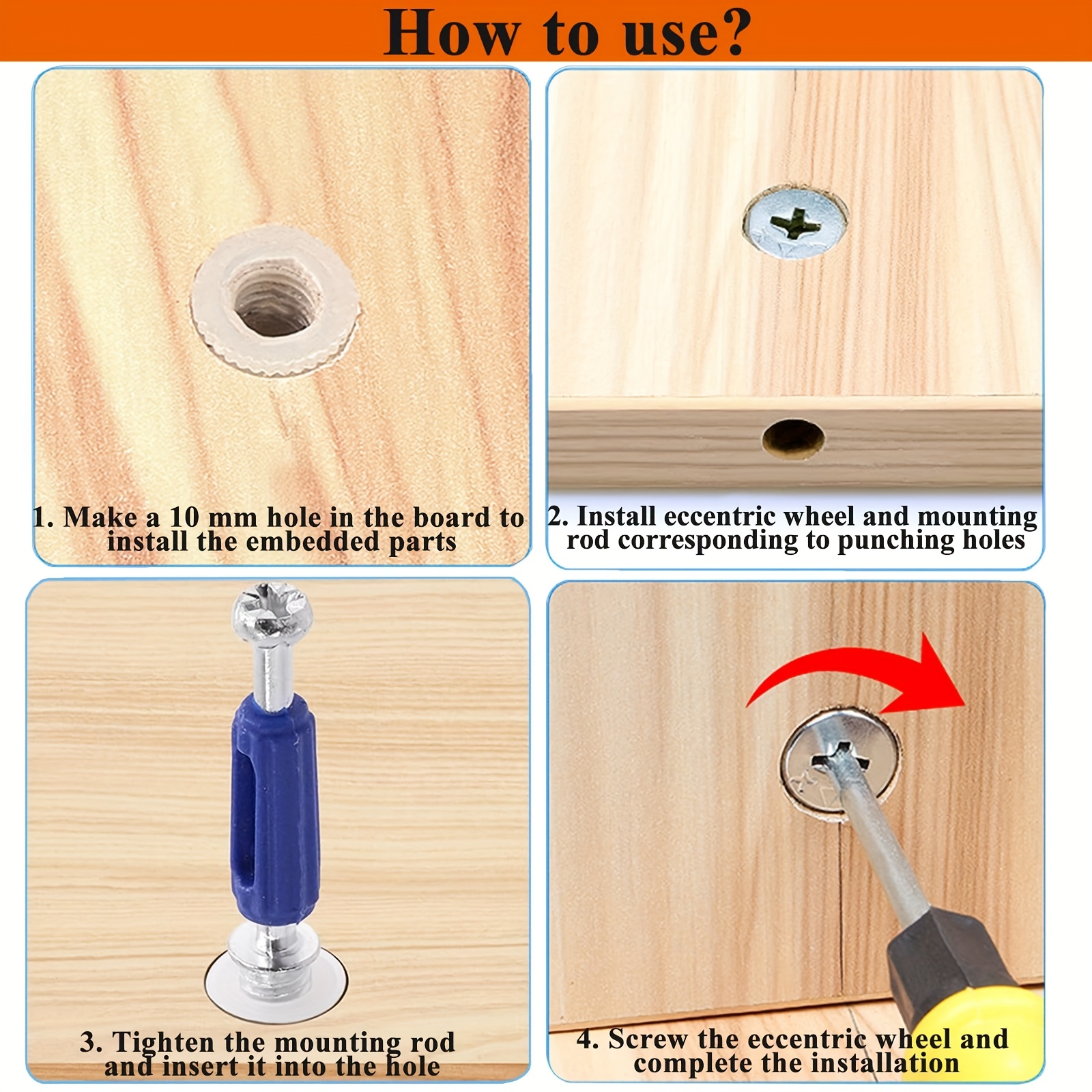 How to use?

1. Make a 10 mm hole in the board to install the embedded parts

2. Install eccentric wheel and mounting rod corresponding to punching holes

3. Tighten the mounting rod and insert it into the hole

4. Screw the eccentric wheel and complete the installation