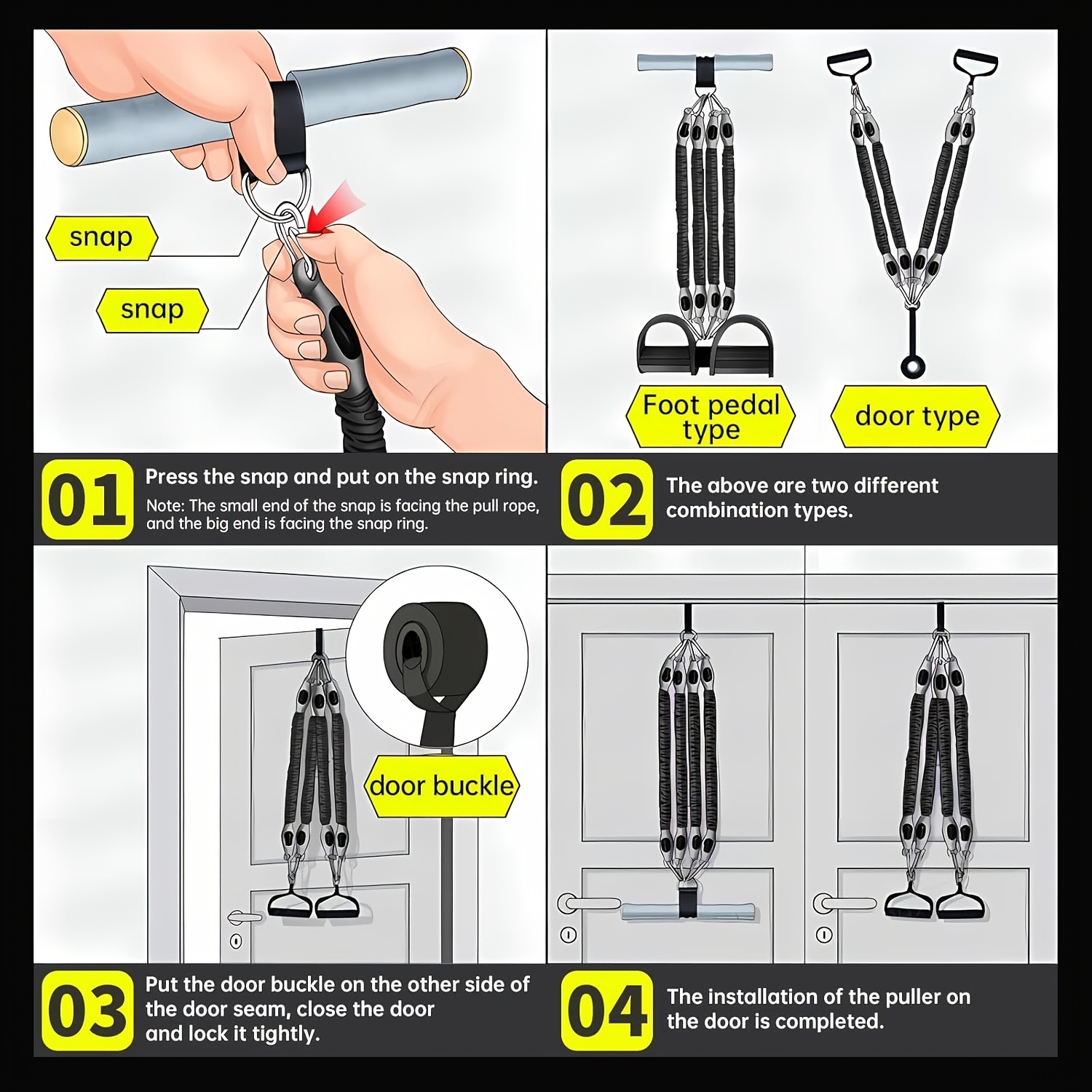 snap

snap

01

Press the snap and put on the snap ring.

Note: The small end of the snap is facing the pull rope, and the big end is facing the snap ring.

Foot pedal type

door type

02

The above are two different combination types.

door buckle

03

Put the door buckle on the other side of the door seam, close the door and lock it tightly.

04

The installation of the puller on the door is completed.