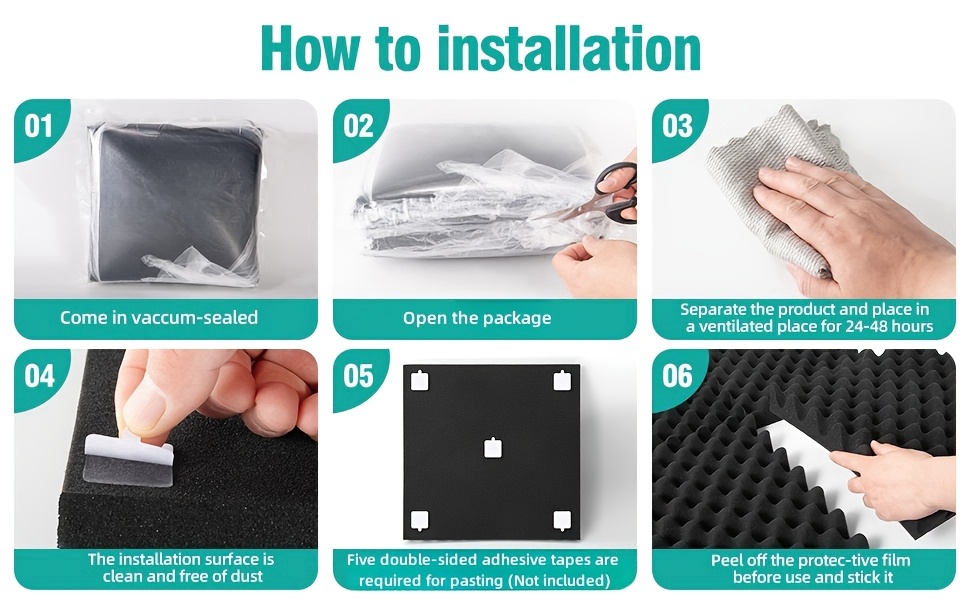 How to installation

01

Come in vaccum-sealed

02

Open the package

03

Separate the product and place in a ventilated place for 24-48 hours

04

The installation surface is clean and free of dust

05

Five double-sided adhesive tapes are required for pasting (Not included)

06

Peel off the protec-tive film before use and stick it