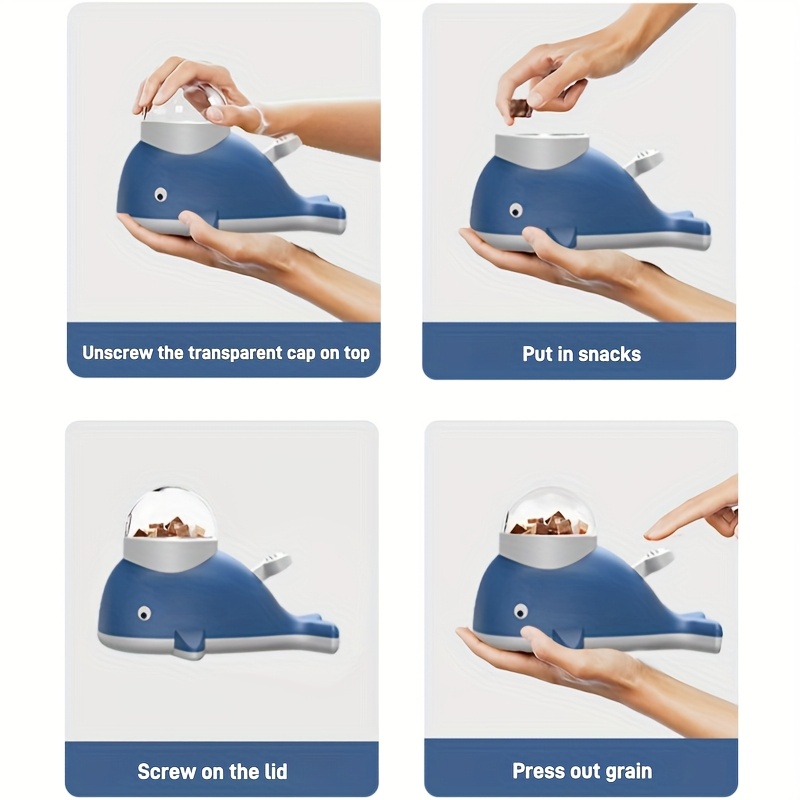 Unscrew the transparent cap on top

Put in snacks

Screw on the lid

Press out grain