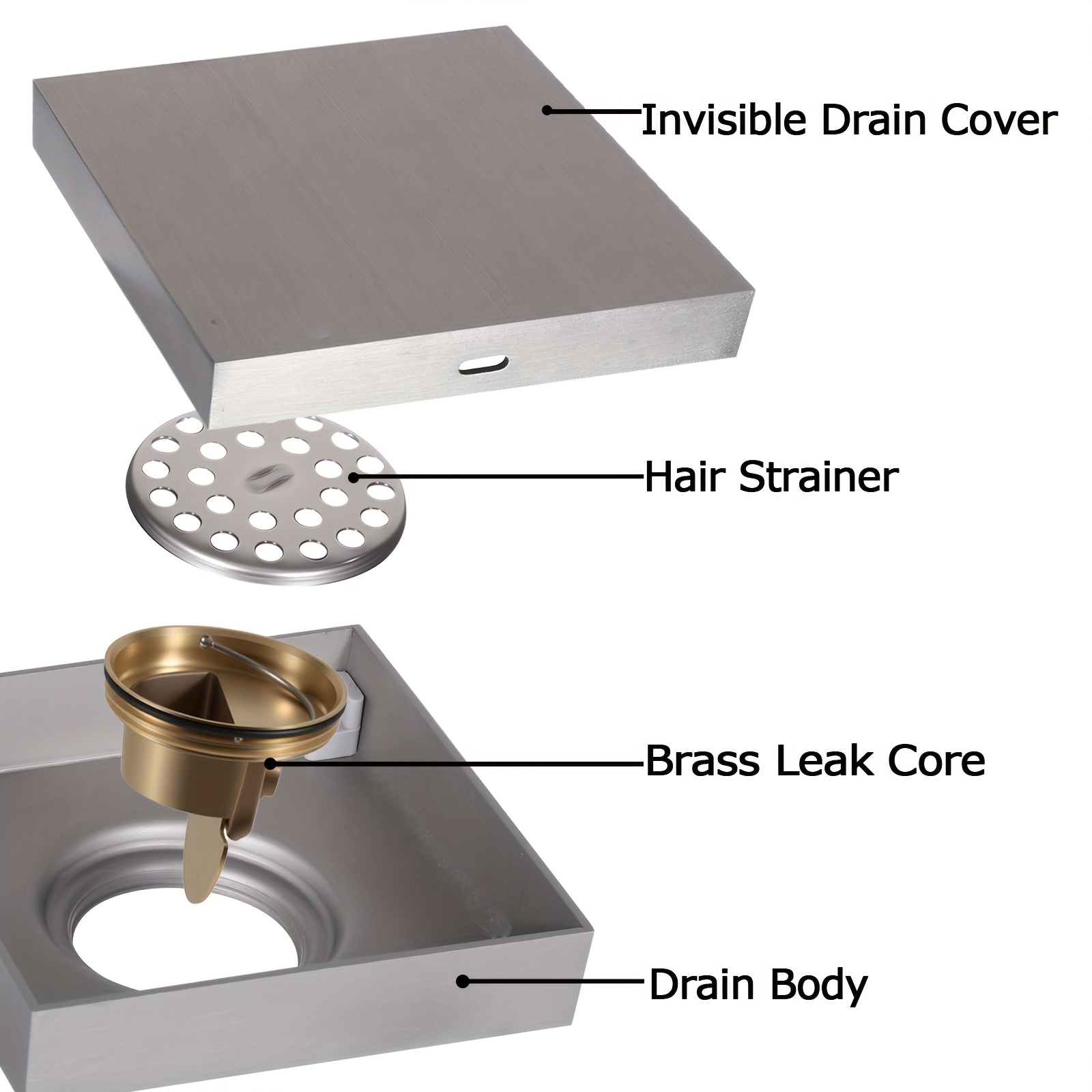 Invisible Drain Cover

Hair Strainer

Brass Leak Core

Drain Body