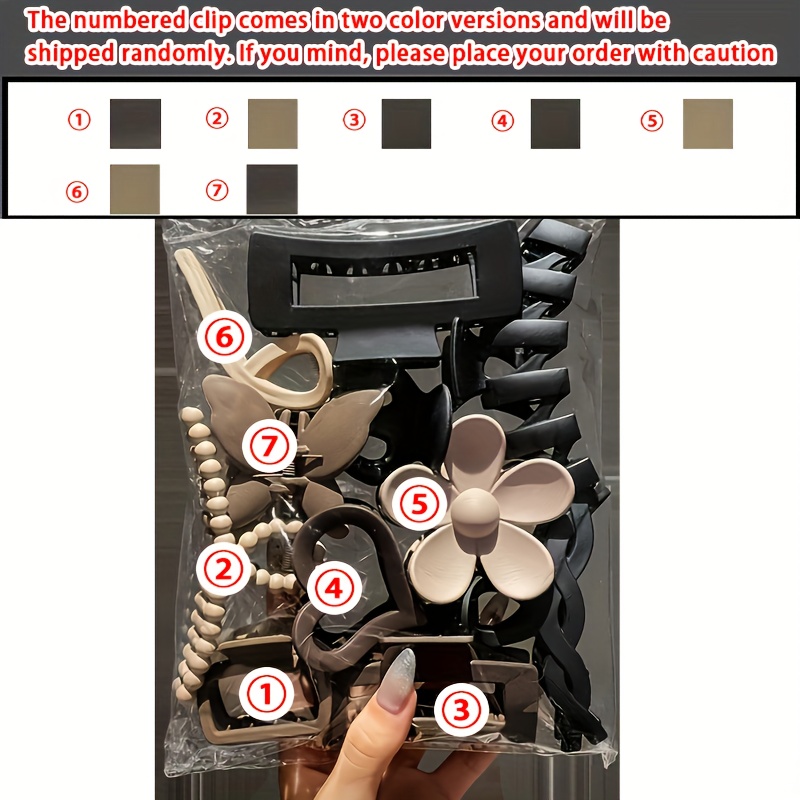 The numbered clip comes in two color versions and will be shipped randomly. If you mind, please place your order with caution

① ② ③ ④ ⑤
⑥ ⑦

⑥
⑦
⑤
②
④
①
③