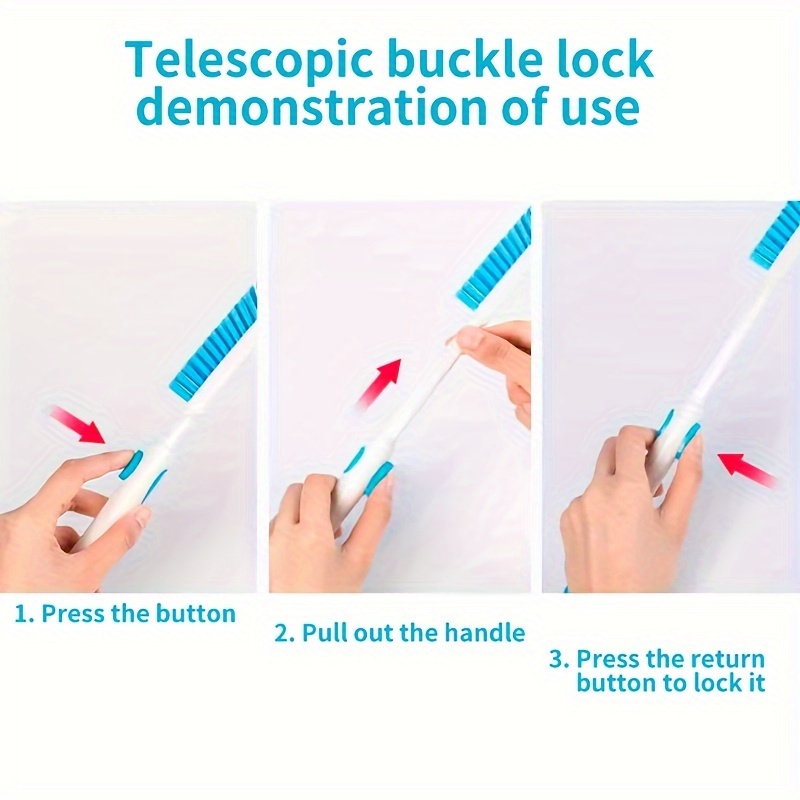 Telescopic buckle lock demonstration of use

1. Press the button

2. Pull out the handle

3. Press the return button to lock it