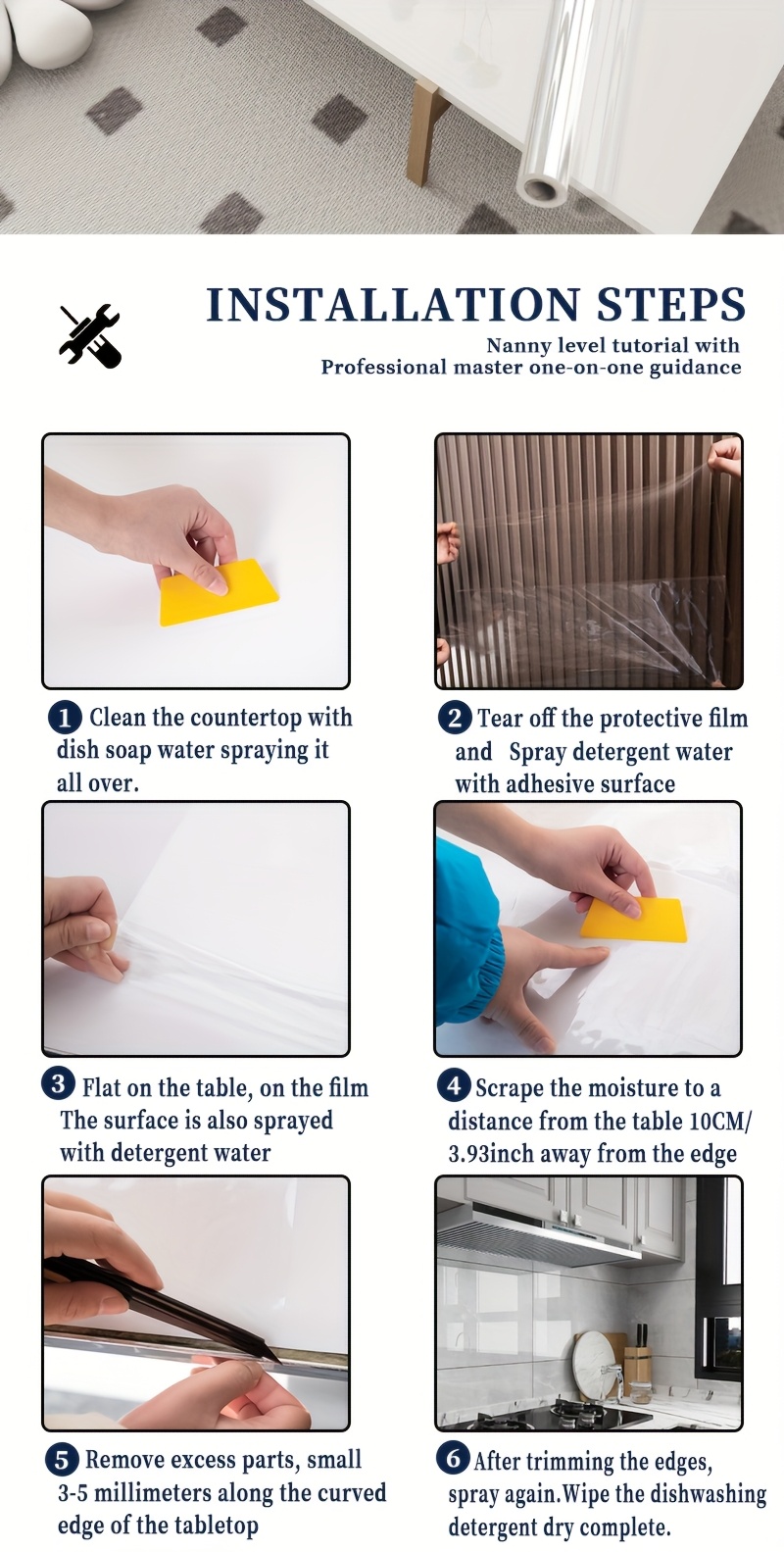 INSTALLATION STEPS

Nanny level tutorial with Professional master one-on-one guidance

1 Clean the countertop with dish soap water spraying it all over.

2 Tear off the protective film and Spray detergent water with adhesive surface

3 Flat on the table, on the film The surface is also sprayed with detergent water

4 Scrape the moisture to a distance from the table 10CM/ 3.93inch away from the edge

5 Remove excess parts, small 3-5 millimeters along the curved edge of the tabletop

6 After trimming the edges, spray again.Wipe the dishwashing detergent dry complete.