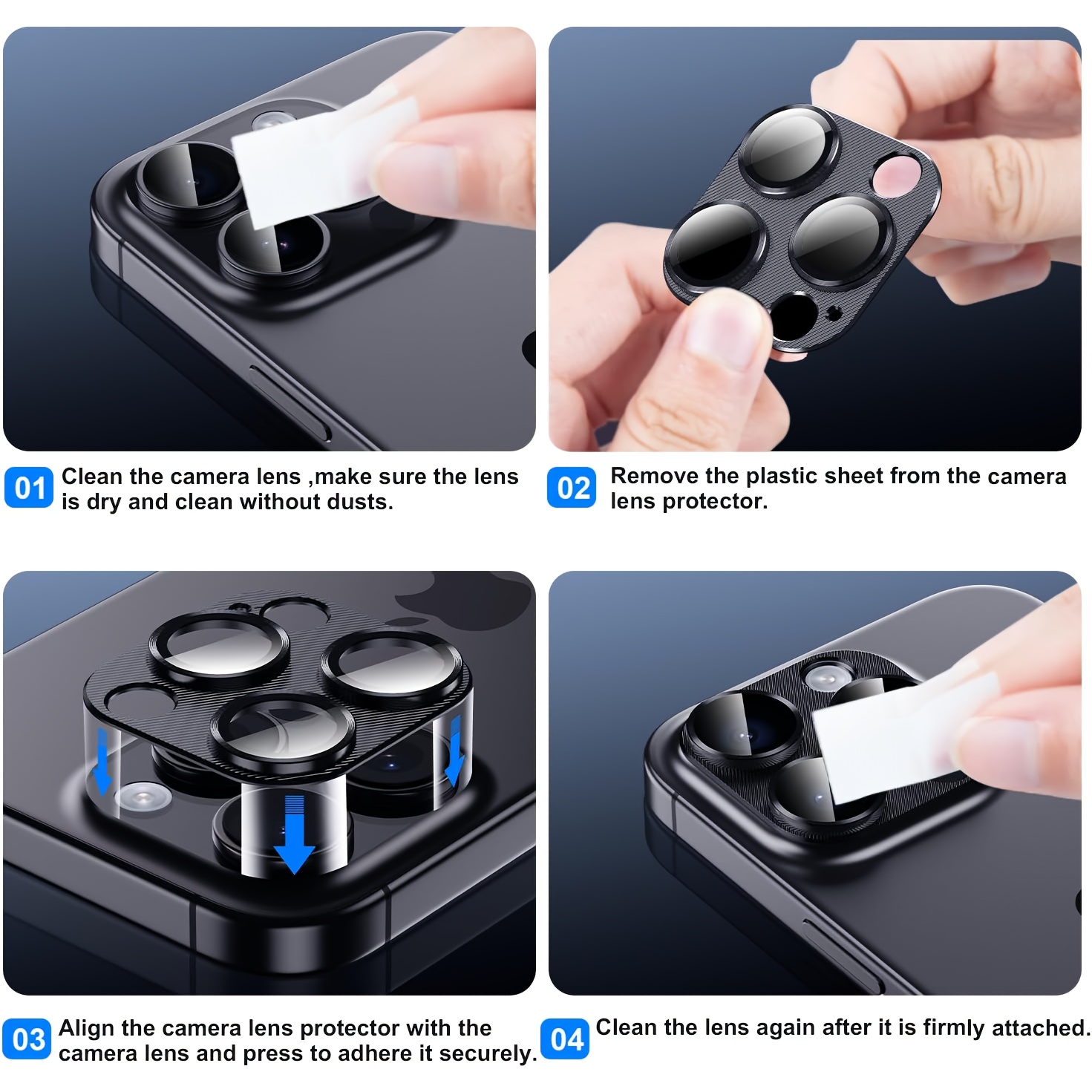 01 Clean the camera lens ,make sure the lens is dry and clean without dusts.

02 Remove the plastic sheet from the camera lens protector.

03 Align the camera lens protector with the camera lens and press to adhere it securely.

04 Clean the lens again after it is firmly attached.