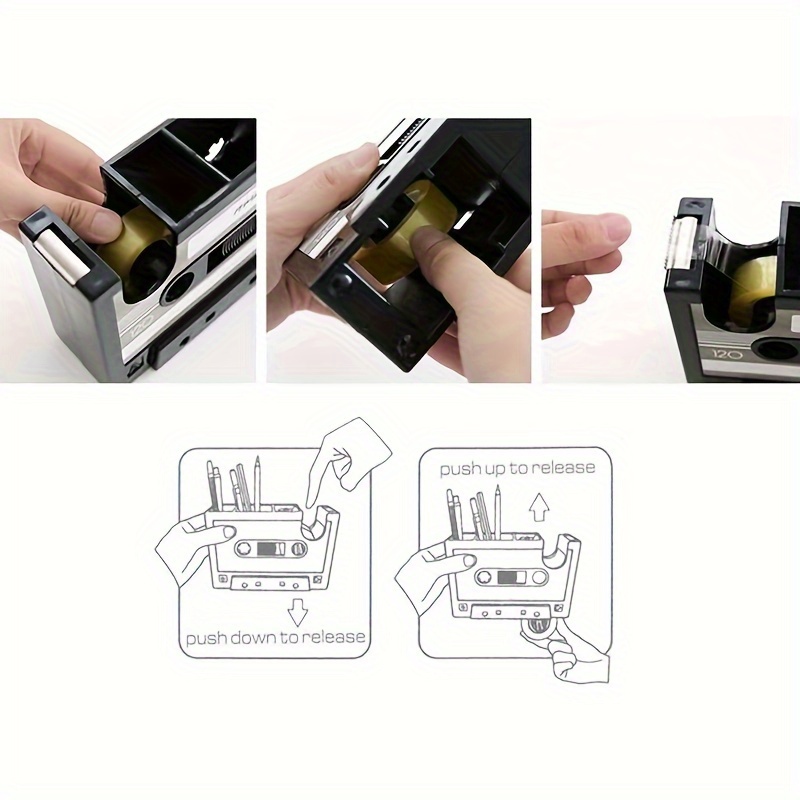 120

push down to release

push up to release