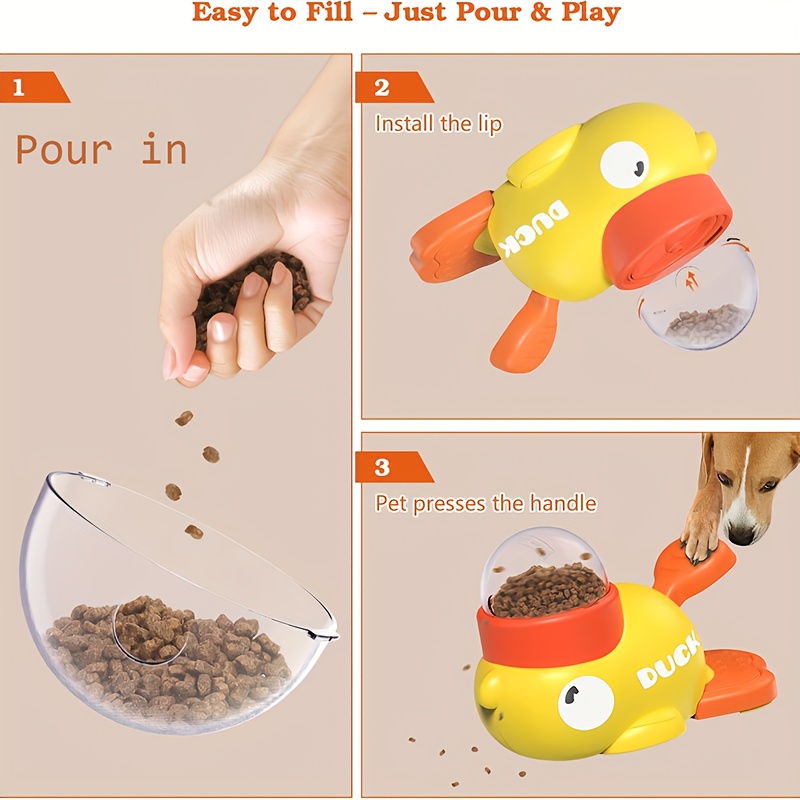 Easy to Fill – Just Pour & Play

1

Pour in

2

Install the lip

DUCK

3

Pet presses the handle

DUCK