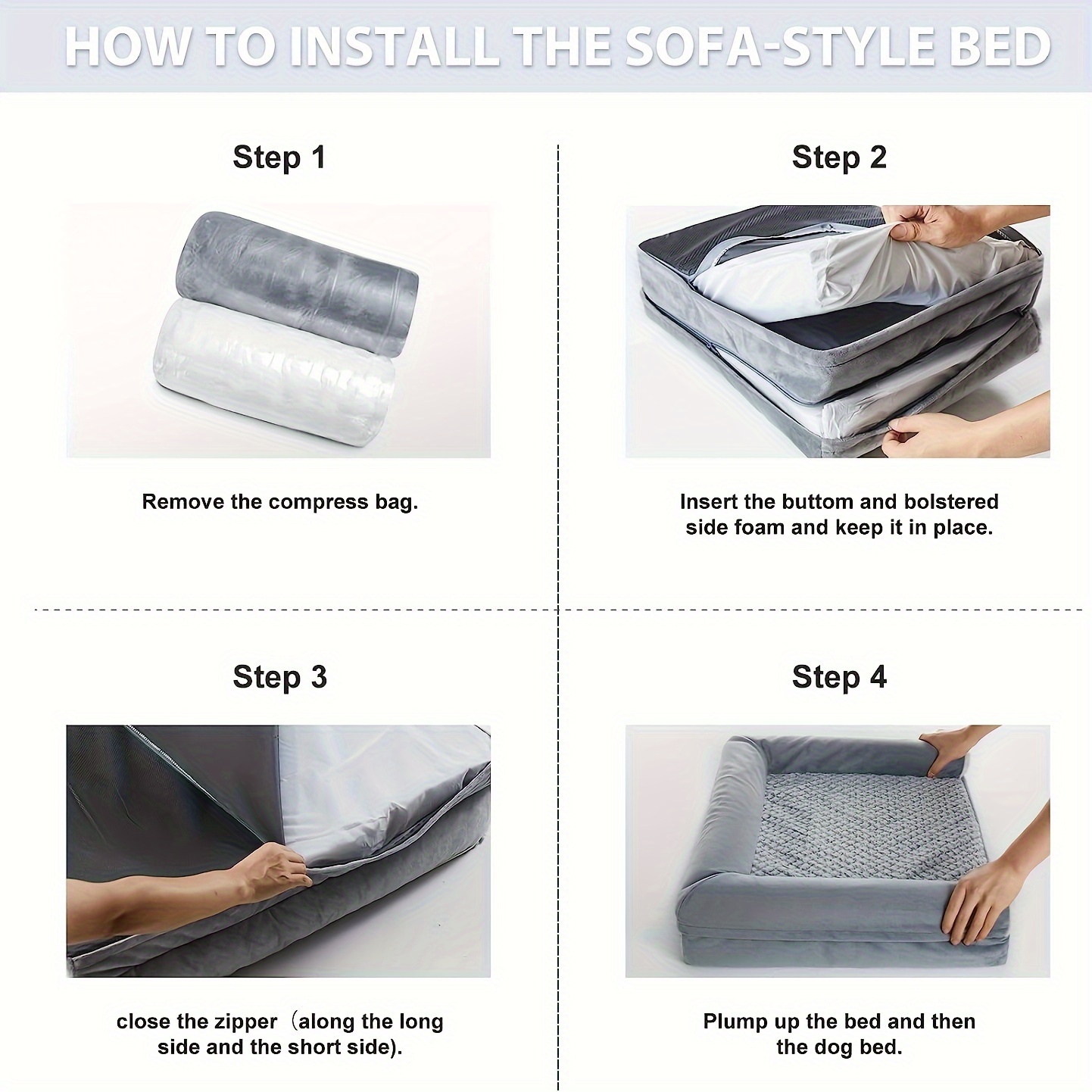 HOW TO INSTALL THE SOFA-STYLE BED

Step 1

Remove the compress bag.

Step 2

Insert the buttom and bolstered side foam and keep it in place.

Step 3

close the zipper（along the long side and the short side).

Step 4

Plump up the bed and then the dog bed.