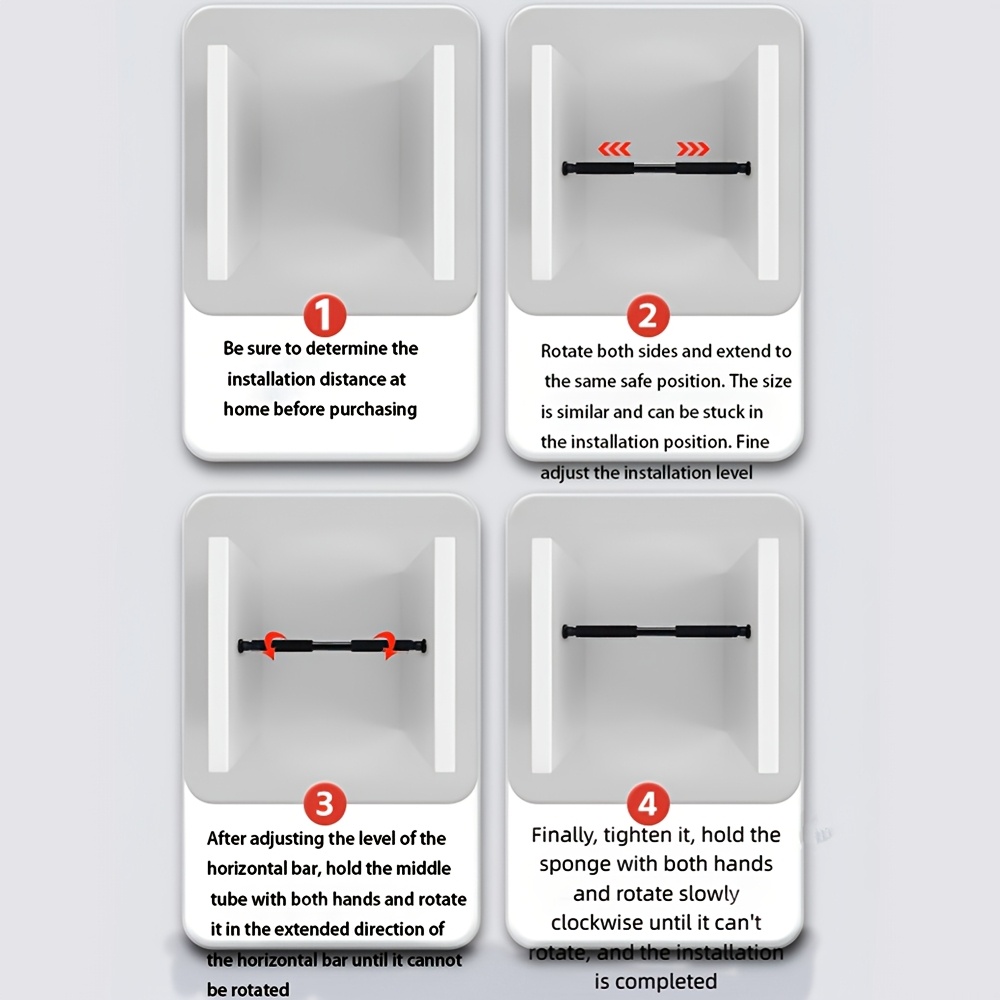 1

Be sure to determine the installation distance at home before purchasing

2

Rotate both sides and extend to the same safe position. The size is similar and can be stuck in the installation position. Fine adjust the installation level

3

After adjusting the level of the horizontal bar, hold the middle tube with both hands and rotate it in the extended direction of the horizontal bar until it cannot be rotated

4

Finally, tighten it, hold the sponge with both hands and rotate slowly clockwise until it can't rotate, and the installation is completed