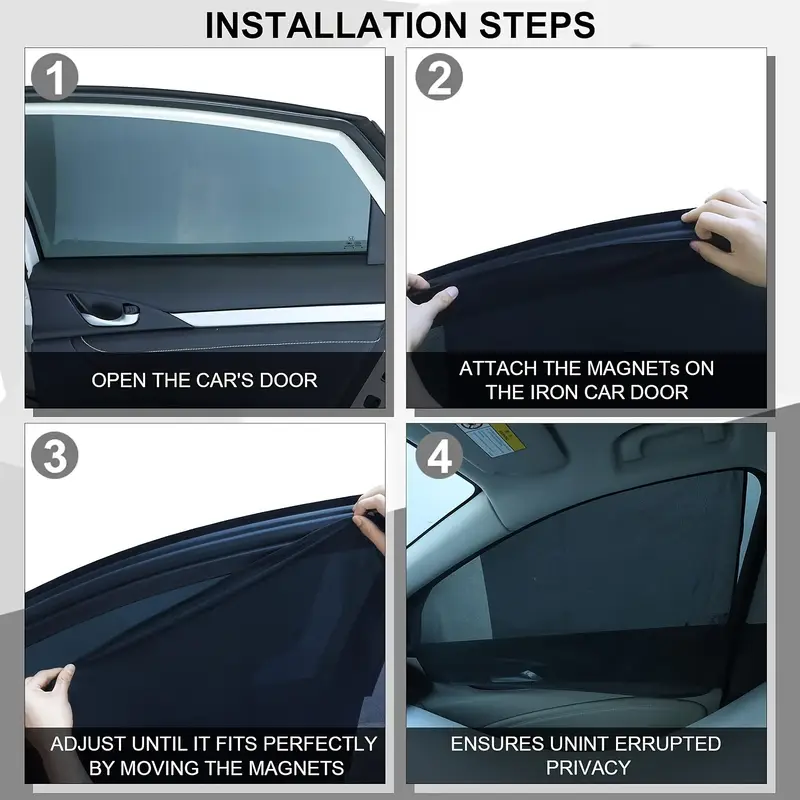 INSTALLATION STEPS

1

OPEN THE CAR'S DOOR

2

ATTACH THE MAGNETs ON THE IRON CAR DOOR

3

ADJUST UNTIL IT FITS PERFECTLY BY MOVING THE MAGNETS

4

ENSURES UNINT ERRUPTED PRIVACY