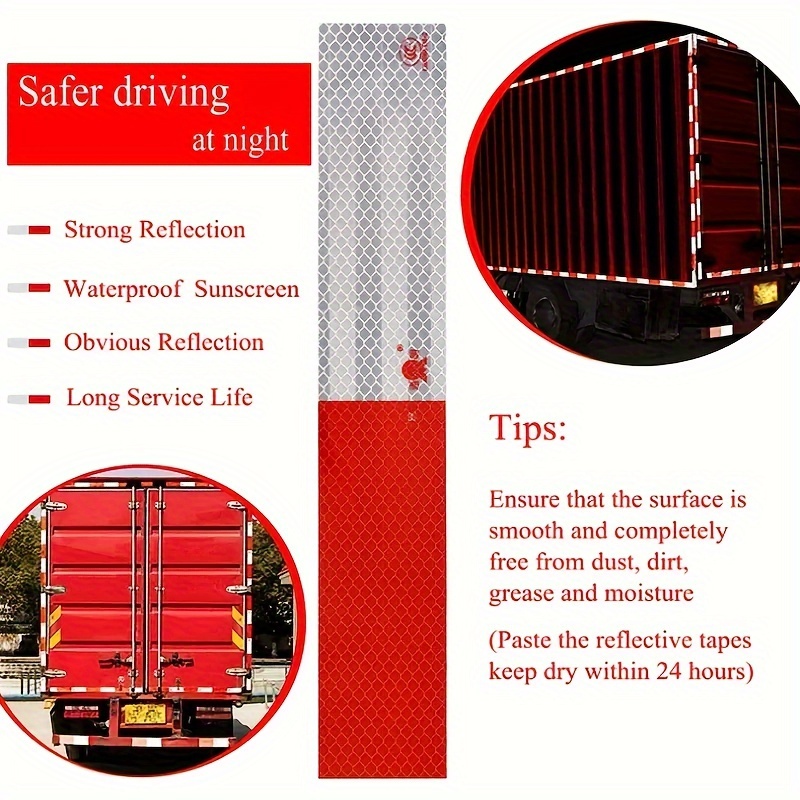 Safer driving
at night

Strong Reflection

Waterproof Sunscreen

Obvious Reflection

Long Service Life

Tips:

Ensure that the surface is smooth and completely free from dust, dirt, grease and moisture

(Paste the reflective tapes keep dry within 24 hours)