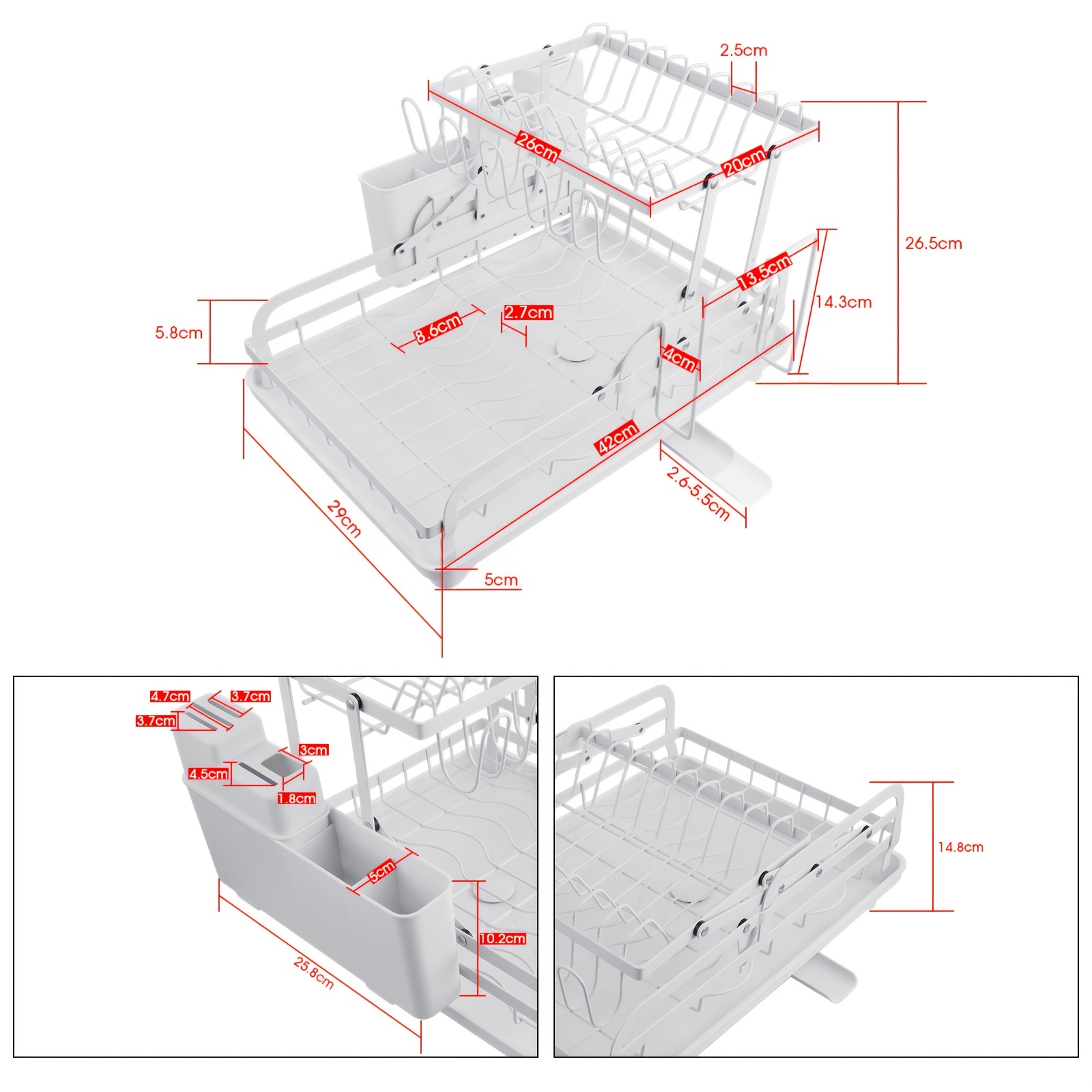 2.5cm
26cm
20cm
26.5cm
13.5cm
14.3cm
5.8cm
8.6cm
2.7cm
4cm
42cm
2.6-5.5cm
29cm
5cm

4.7cm
3.7cm
3.7cm
3cm
4.5cm
1.8cm
5cm
10.2cm
25.8cm

14.8cm