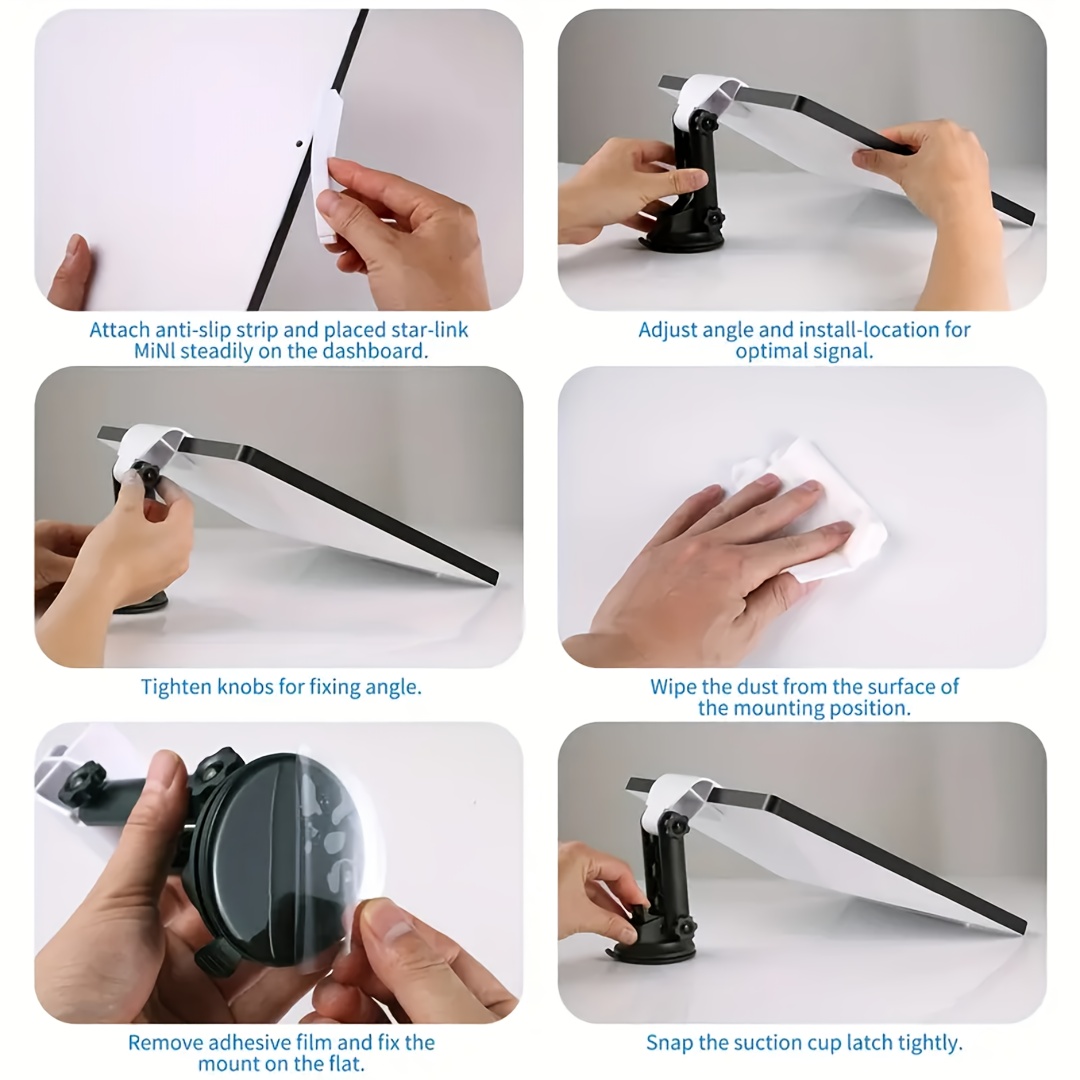 Attach anti-slip strip and placed star-link MiNl steadily on the dashboard.

Adjust angle and install-location for optimal signal.

Tighten knobs for fixing angle.

Wipe the dust from the surface of the mounting position.

Remove adhesive film and fix the mount on the flat.

Snap the suction cup latch tightly.