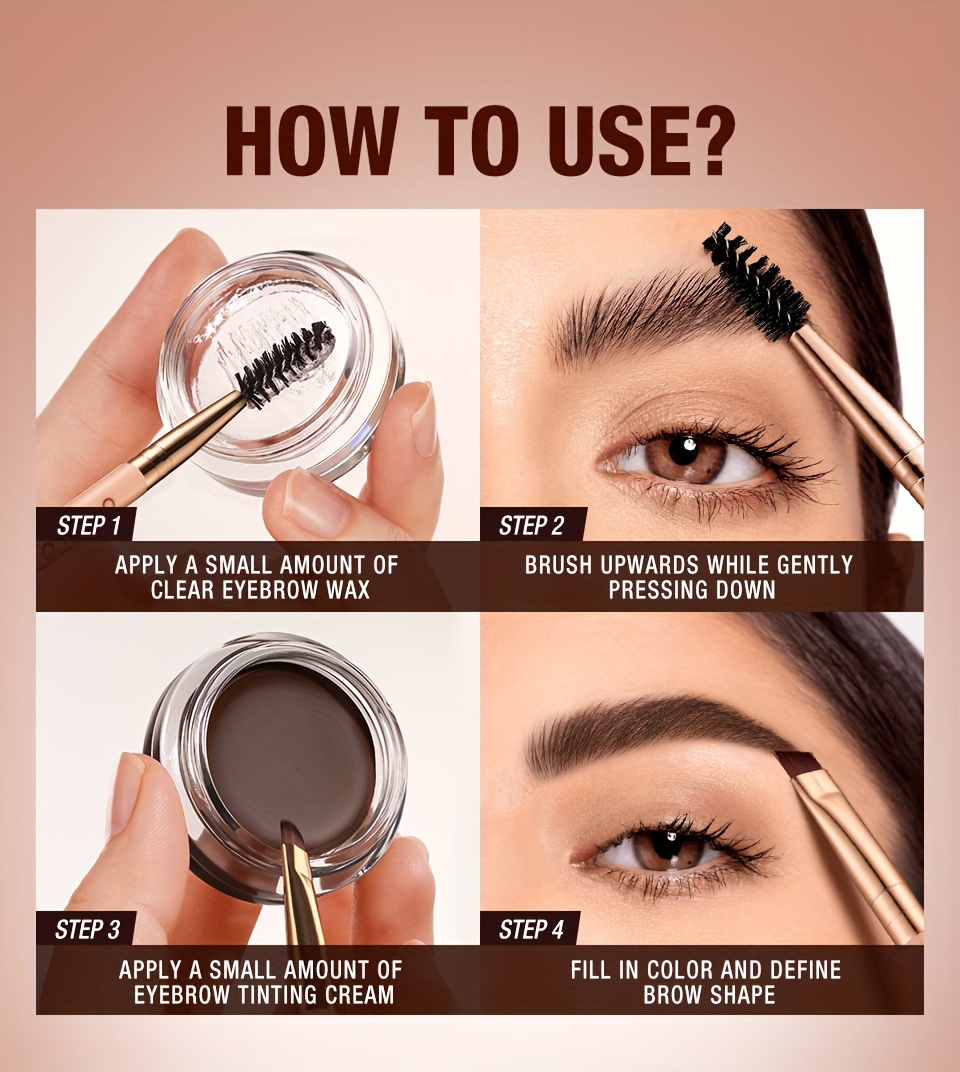 HOW TO USE?

STEP 1
APPLY A SMALL AMOUNT OF CLEAR EYEBROW WAX

STEP 2
BRUSH UPWARDS WHILE GENTLY PRESSING DOWN

STEP 3
APPLY A SMALL AMOUNT OF EYEBROW TINTING CREAM

STEP 4
FILL IN COLOR AND DEFINE BROW SHAPE