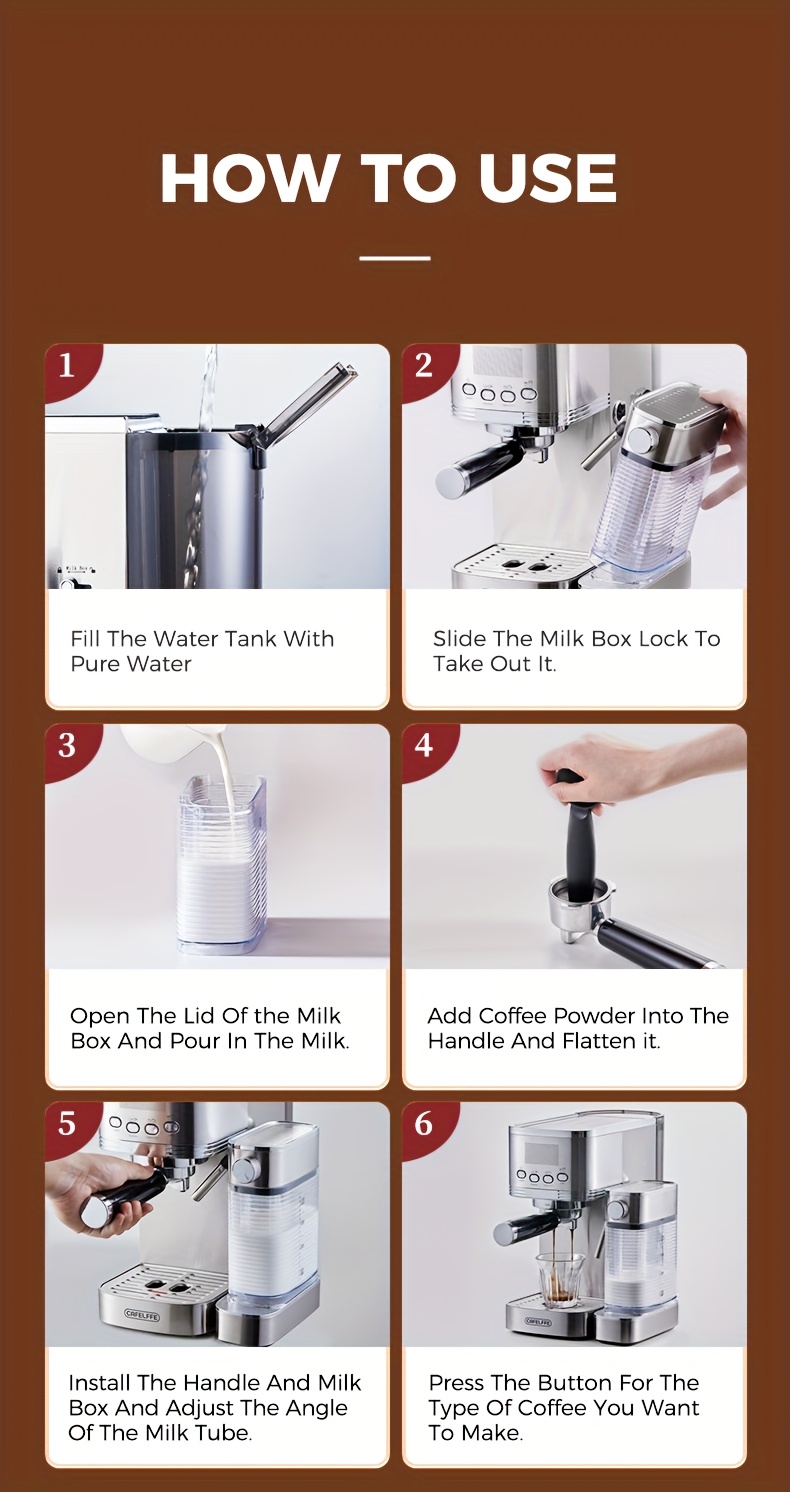 HOW TO USE

1

Fill The Water Tank With Pure Water

2

Slide The Milk Box Lock To Take Out It.

3

Open The Lid Of the Milk Box And Pour In The Milk.

4

Add Coffee Powder Into The Handle And Flatten it.

5

CAFELFFE

Install The Handle And Milk Box And Adjust The Angle Of The Milk Tube.

6

CAFELFFE

Press The Button For The Type Of Coffee You Want To Make.