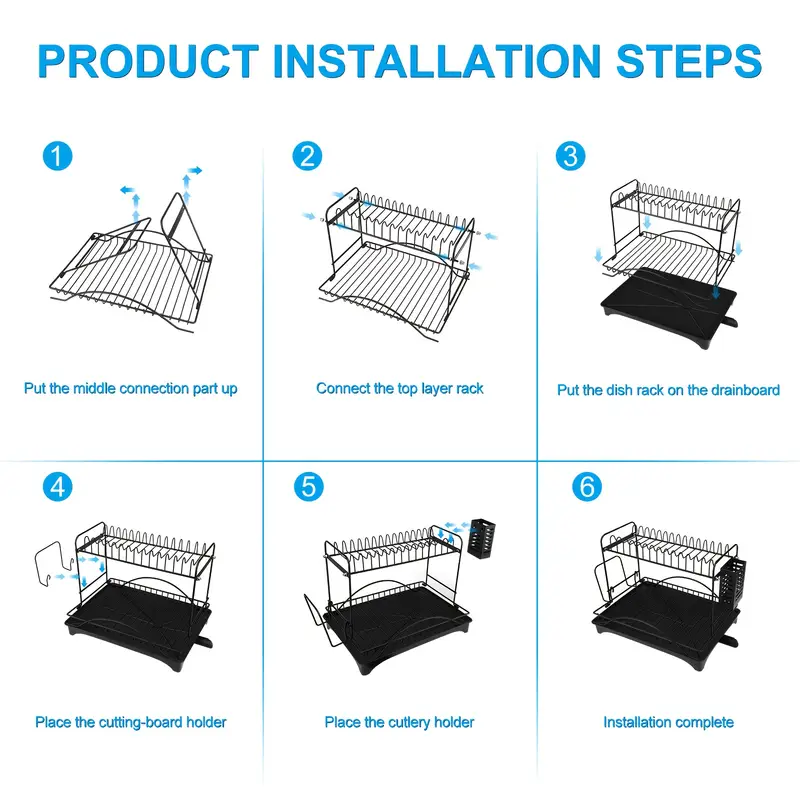 PRODUCT INSTALLATION STEPS

1

Put the middle connection part up

2

Connect the top layer rack

3

Put the dish rack on the drainboard

4

Place the cutting-board holder

5

Place the cutlery holder

6

Installation complete