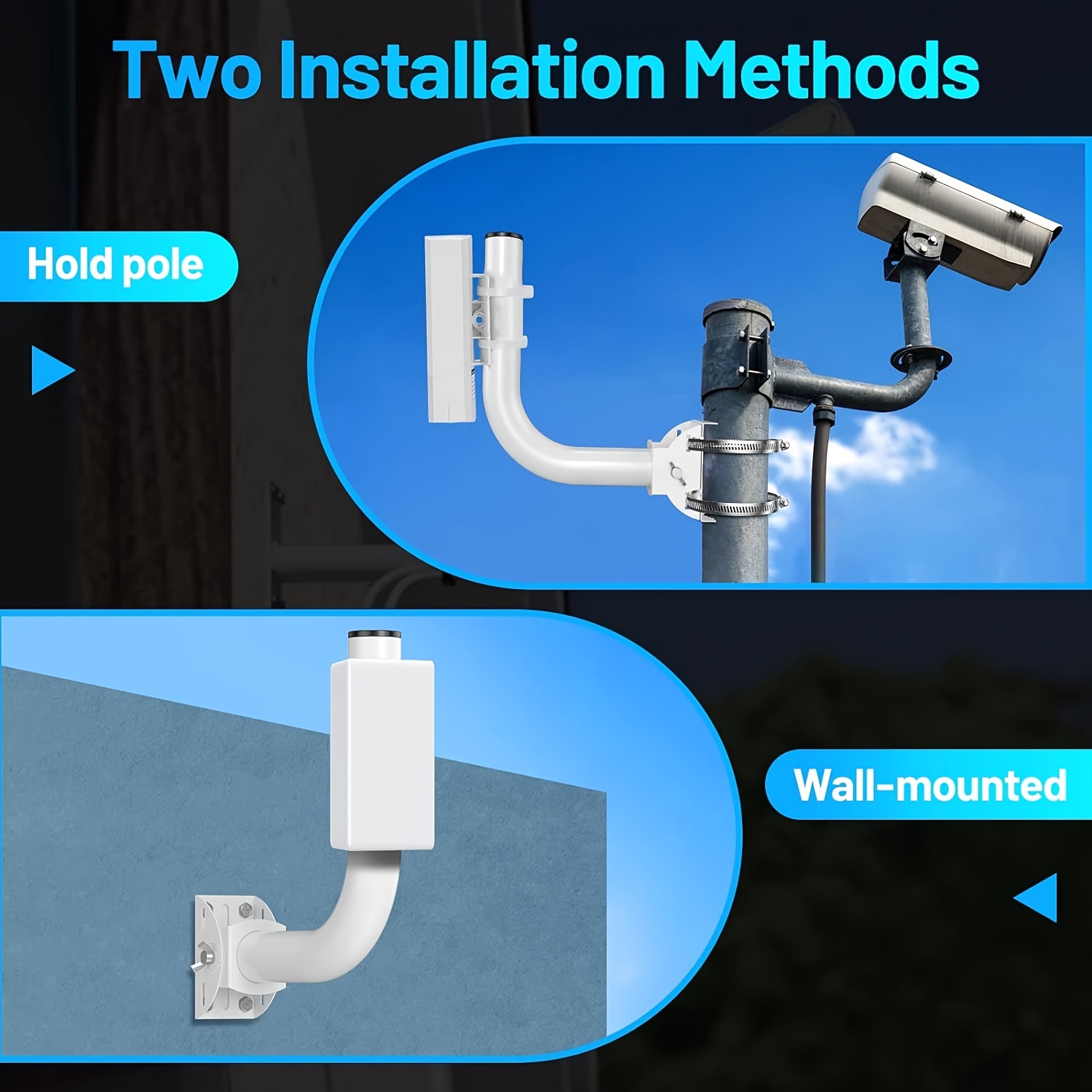 Two Installation Methods

Hold pole

Wall-mounted