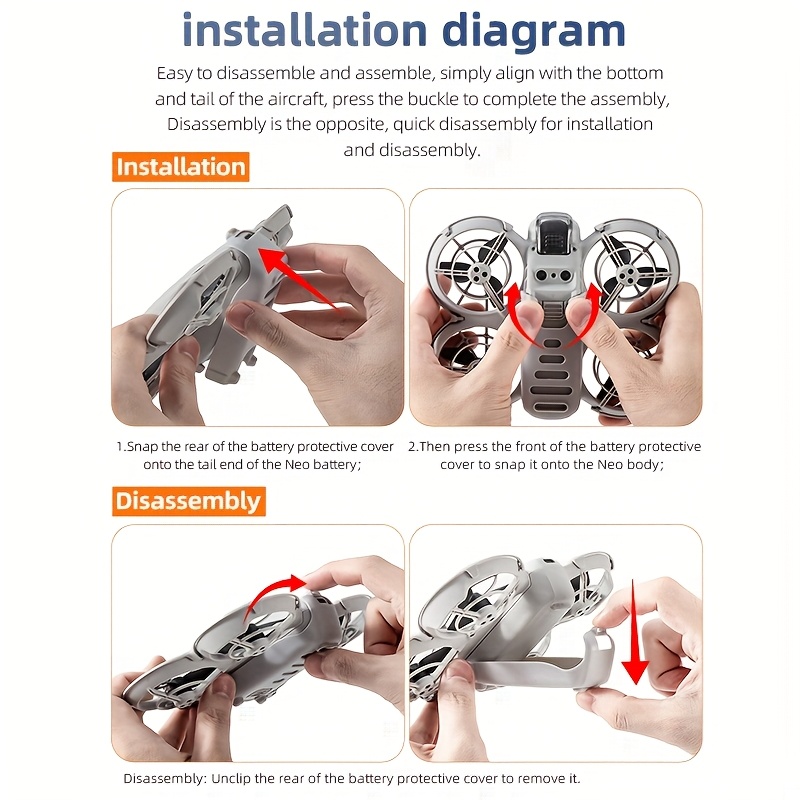 installation diagram

Easy to disassemble and assemble, simply align with the bottom and tail of the aircraft, press the buckle to complete the assembly, Disassembly is the opposite, quick disassembly for installation and disassembly.

Installation

1.Snap the rear of the battery protective cover onto the tail end of the Neo battery;

2.Then press the front of the battery protective cover to snap it onto the Neo body;

Disassembly

Disassembly: Unclip the rear of the battery protective cover to remove it.