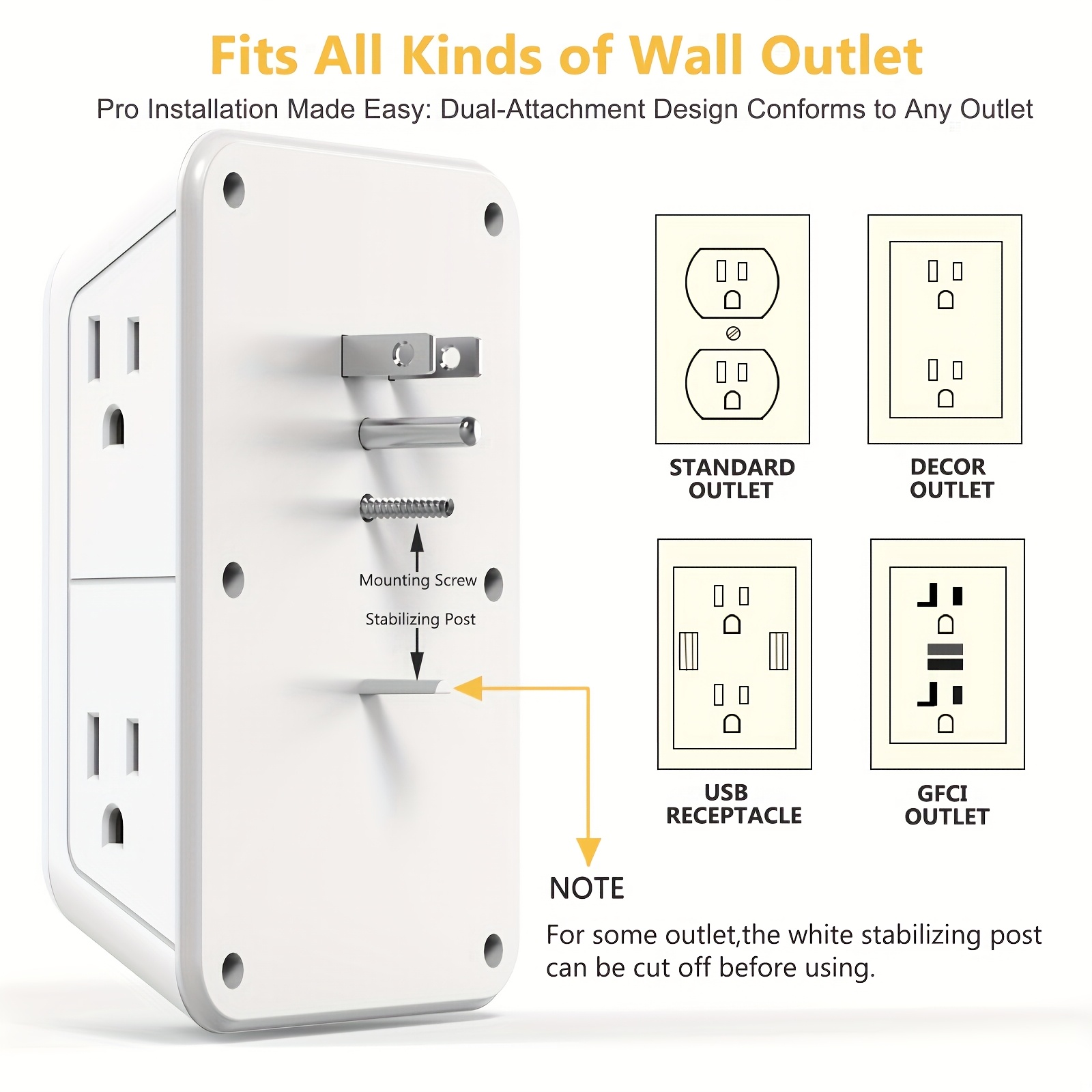 Fits All Kinds of Wall Outlet

Pro Installation Made Easy: Dual-Attachment Design Conforms to Any Outlet

Mounting Screw

Stabilizing Post

STANDARD OUTLET

DECOR OUTLET

USB RECEPTACLE

GFCI OUTLET

NOTE

For some outlet,the white stabilizing post can be cut off before using.