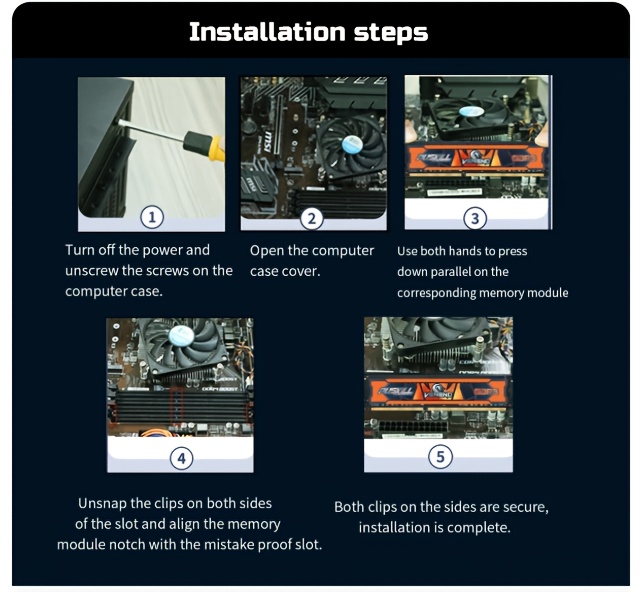 Installation steps

1

Turn off the power and unscrew the screws on the computer case.

2

Open the computer case cover.

3

Use both hands to press down parallel on the corresponding memory module

4

Unsnap the clips on both sides of the slot and align the memory module notch with the mistake proof slot.

5

Both clips on the sides are secure, installation is complete.